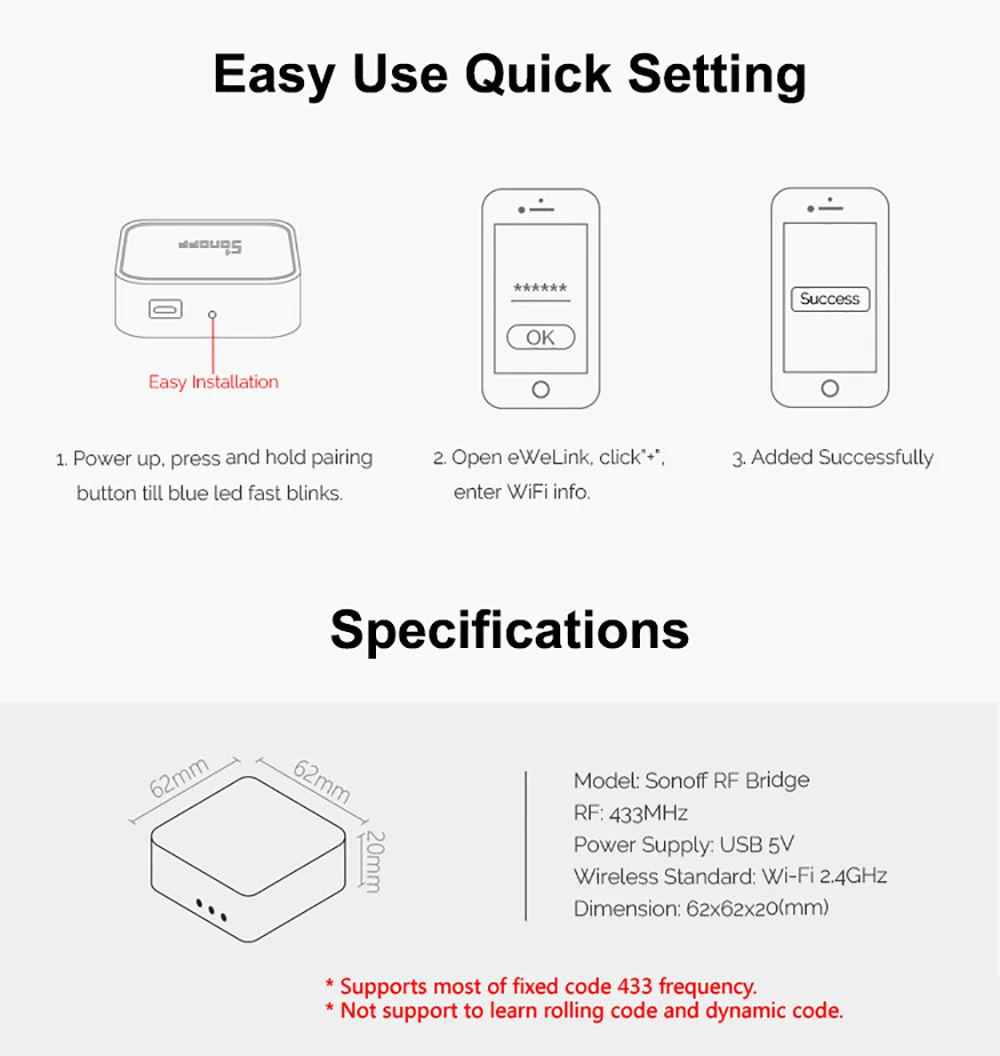 Easy Use Quick Setting

Sonoff

Easy Installation

******

OK

Success

1. Power up, press and hold pairing button till blue led fast blinks.

2. Open eWeLink, click"+", enter WiFi info.

3. Added Successfully

Specifications

62mm

62mm

20mm

Model: Sonoff RF Bridge
RF: 433MHz
Power Supply: USB 5V
Wireless Standard: Wi-Fi 2.4GHz
Dimension: 62x62x20(mm)

* Supports most of fixed code 433 frequency.
* Not support to learn rolling code and dynamic code.