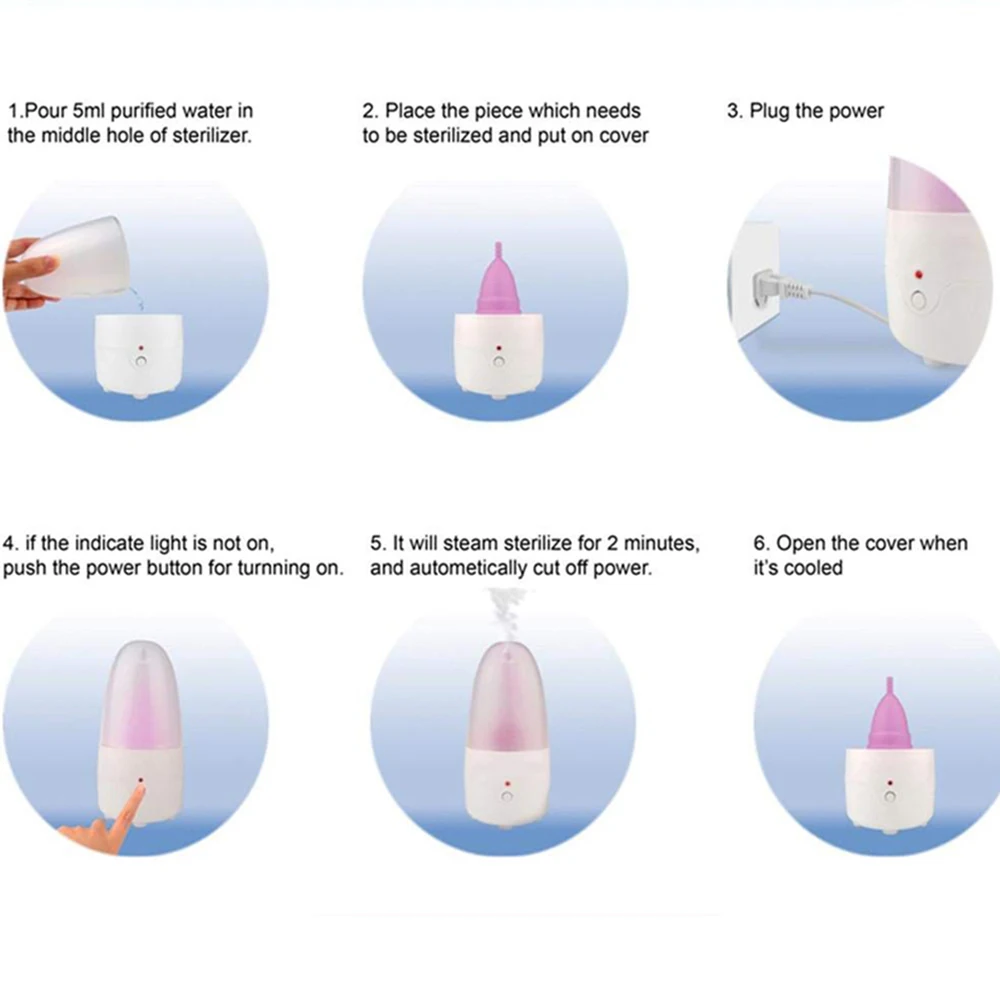 1.Pour 5ml purified water in the middle hole of sterilizer.

2. Place the piece which needs to be sterilized and put on cover

3. Plug the power

4. if the indicate light is not on, push the power button for turnning on.

5. It will steam sterilize for 2 minutes, and autometically cut off power.

6. Open the cover when it's cooled