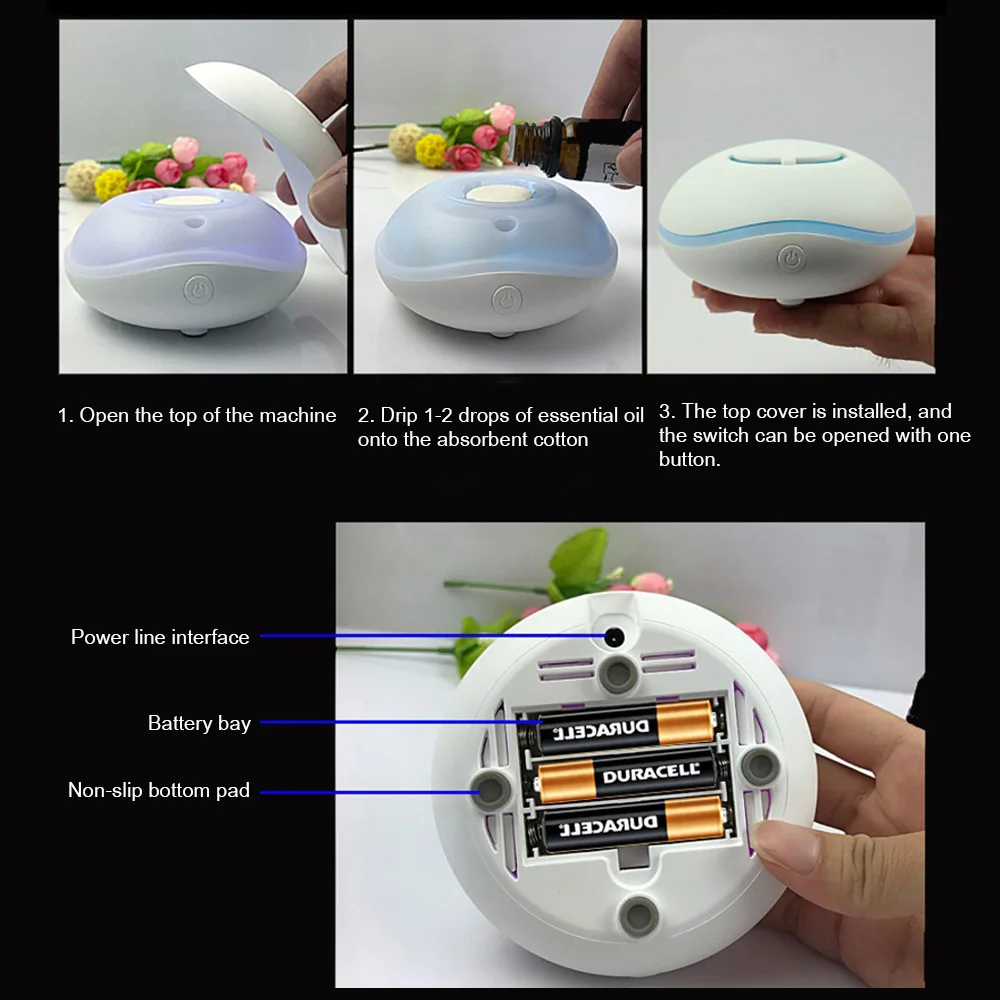 1. Open the top of the machine

2. Drip 1-2 drops of essential oil onto the absorbent cotton

3. The top cover is installed, and the switch can be opened with one button.

Power line interface

Battery bay

Non-slip bottom pad

DURACELL

DURACELL

DURACELL