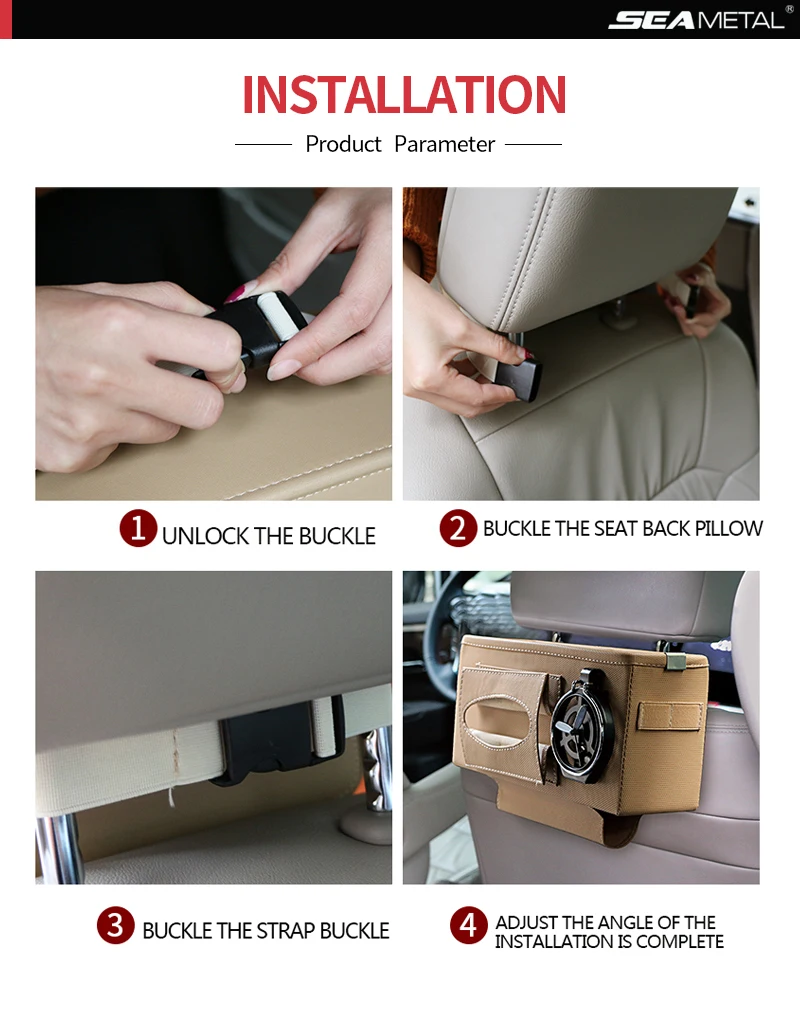 SEAMETAL®

INSTALLATION

Product Parameter

1 UNLOCK THE BUCKLE

2 BUCKLE THE SEAT BACK PILLOW

3 BUCKLE THE STRAP BUCKLE

4 ADJUST THE ANGLE OF THE INSTALLATION IS COMPLETE