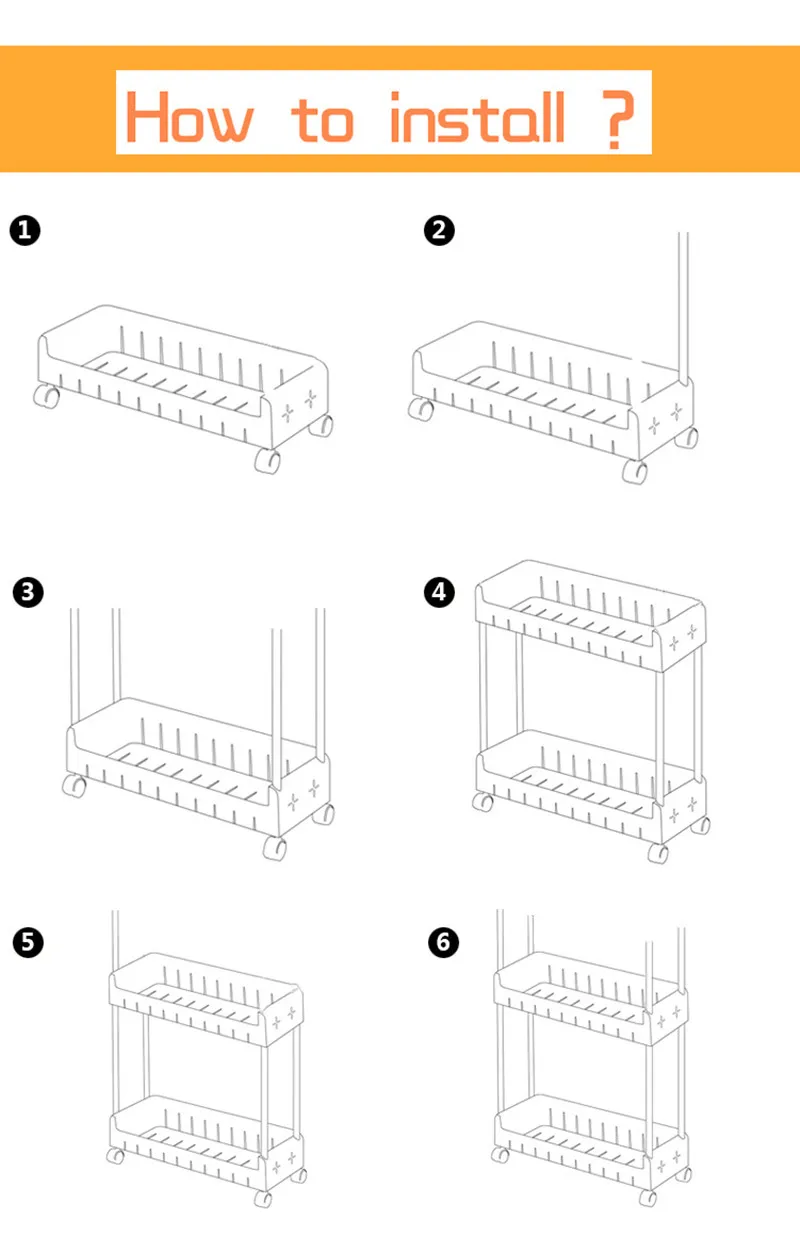 How to install ?

1

2

3

4

5

6