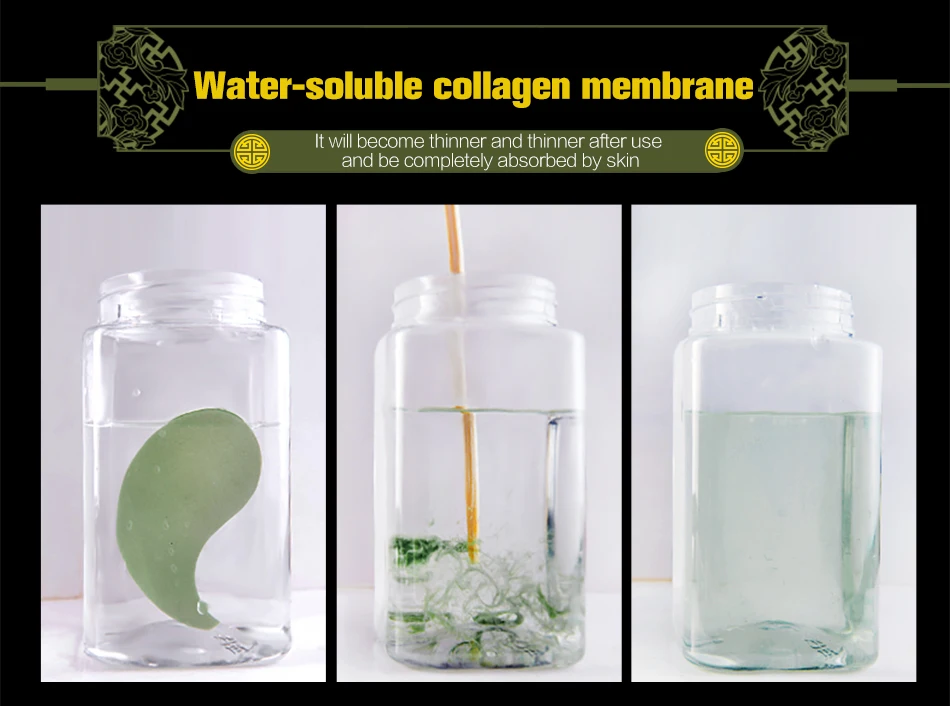 Water-soluble collagen membrane

It will become thinner and thinner after use and be completely absorbed by skin