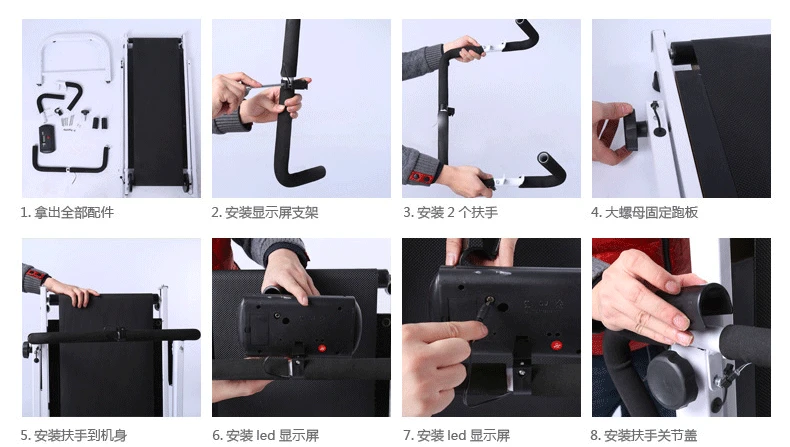 1. 拿出全部配件

2. 安装显示屏支架

3. 安装 2 个扶手

4. 大螺母固定跑板

5. 安装扶手到机身

6. 安装 led 显示屏

7. 安装 led 显示屏

8. 安装扶手关节盖