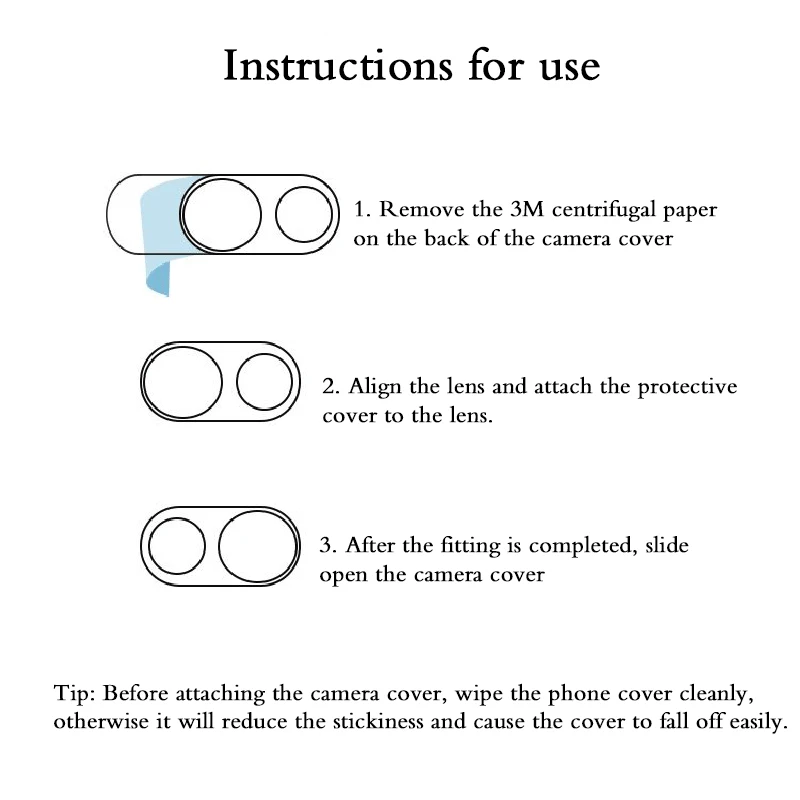 Instructions for use

1. Remove the 3M centrifugal paper on the back of the camera cover

2. Align the lens and attach the protective cover to the lens.

3. After the fitting is completed, slide open the camera cover

Tip: Before attaching the camera cover, wipe the phone cover cleanly, otherwise it will reduce the stickiness and cause the cover to fall off easily.