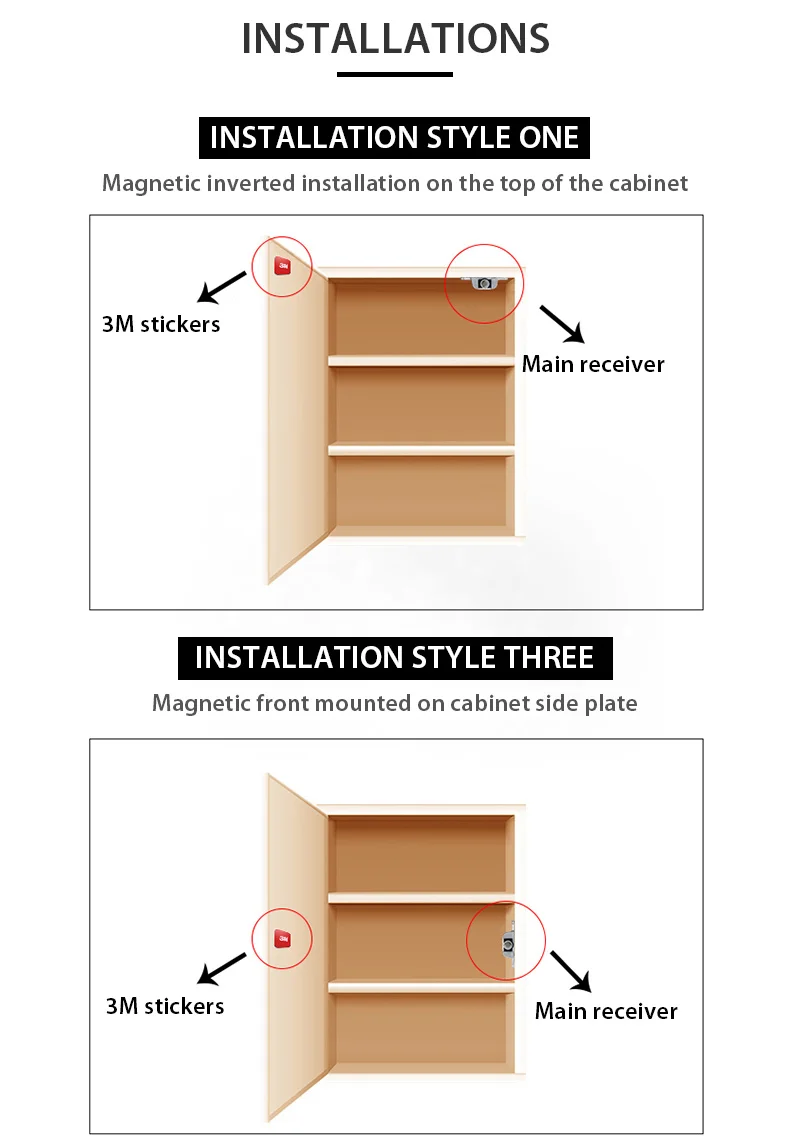 INSTALLATIONS

INSTALLATION STYLE ONE

Magnetic inverted installation on the top of the cabinet

3M stickers

Main receiver

INSTALLATION STYLE THREE

Magnetic front mounted on cabinet side plate

3M stickers

Main receiver