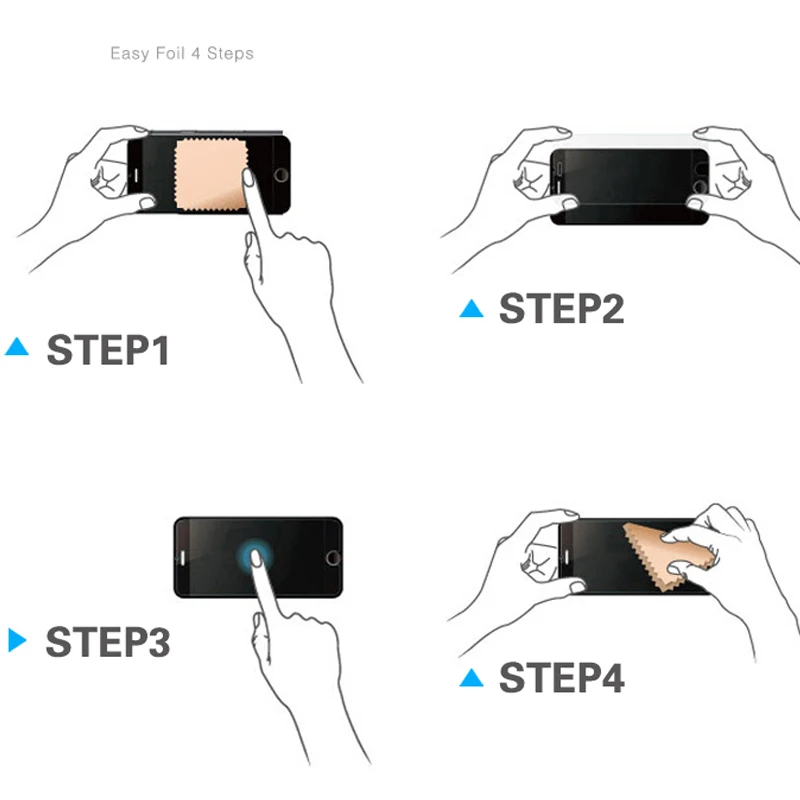 Easy Foil 4 Steps

STEP1

STEP2

STEP3

STEP4