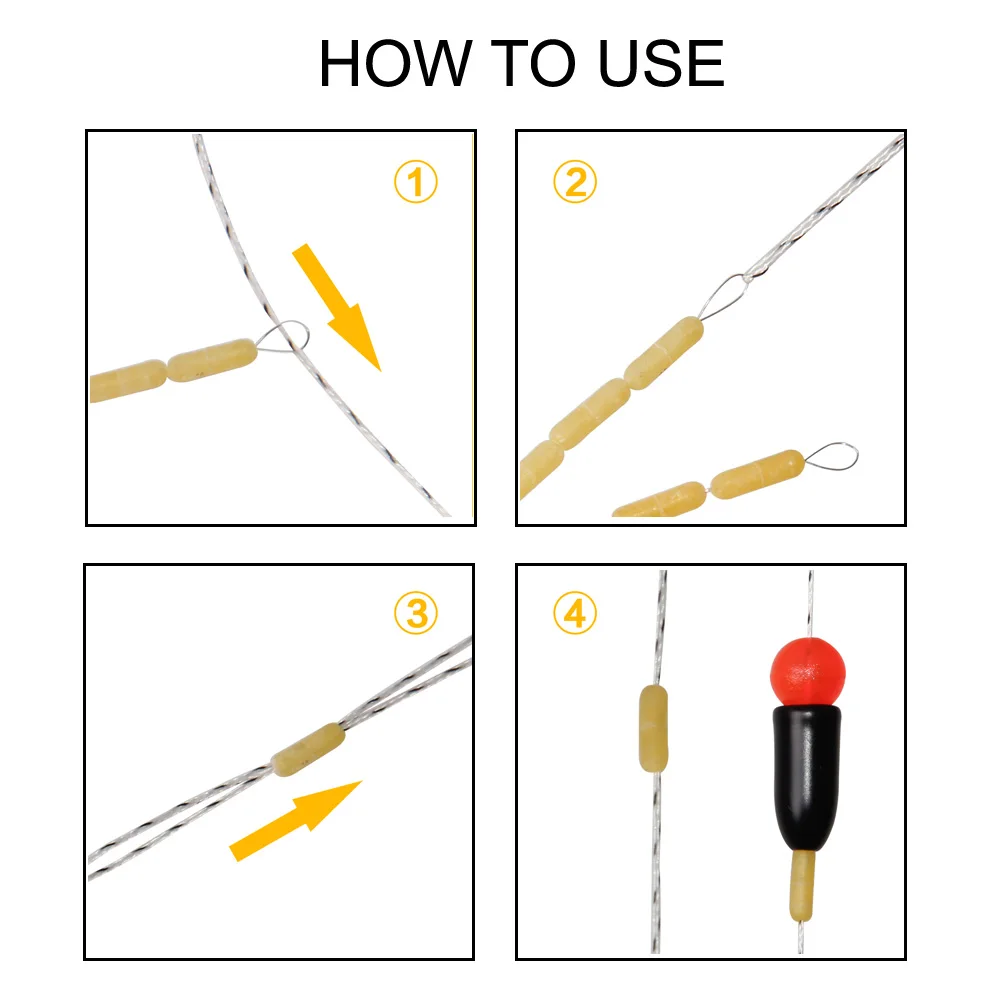 HOW TO USE

①

②

③

④