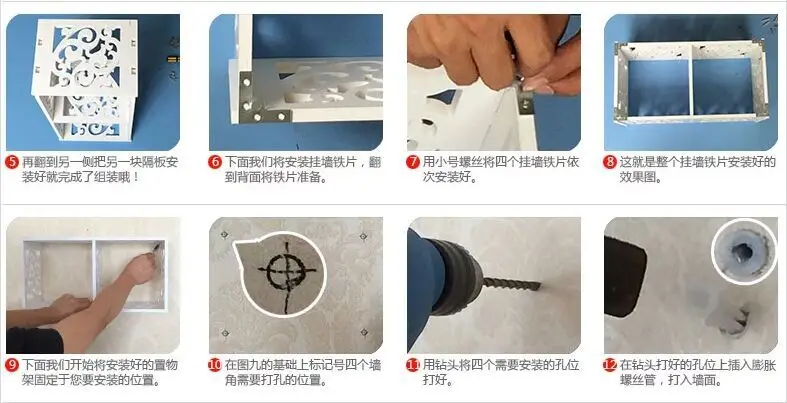 5 再翻到另一侧把另一块隔板安装好就完成了组装哦！

6 下面我们将安装挂墙铁片，翻到背面将铁片准备。

7 用小号螺丝将四个挂墙铁片依次安装好。

8 这就是整个挂墙铁片安装好的效果图。

9 下面我们开始将安装好的置物架固定于您要安装的位置。

10 在图九的基础上标记号四个墙角需要打孔的位置。

11 用钻头将四个需要安装的孔位打好。

12 在钻头打好的孔位上插入膨胀螺丝管，打入墙面。