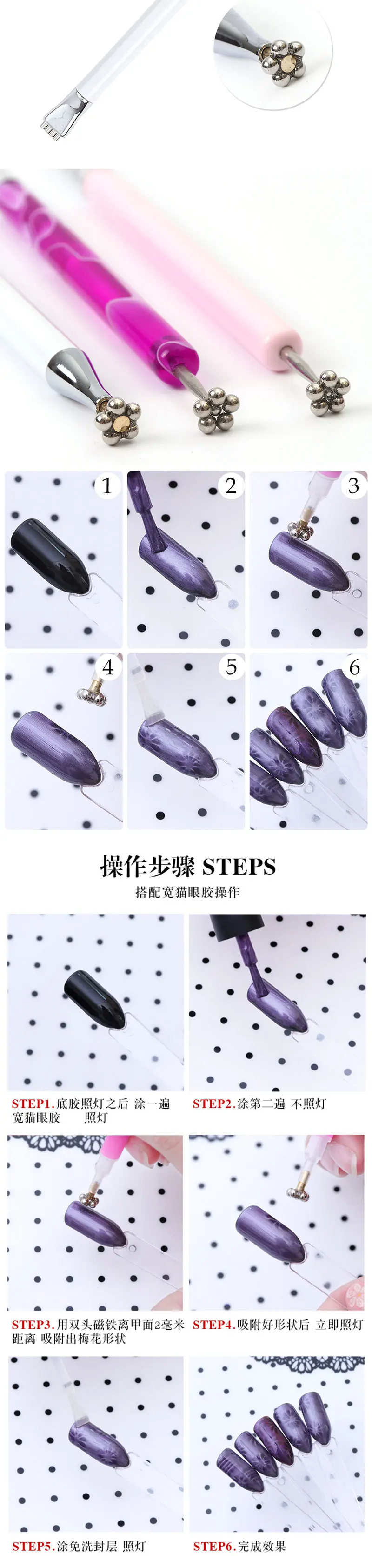 1
2
3
4
5
6

操作步骤 STEPS
搭配宽猫眼胶操作

STEP1.底胶照灯之后 涂一遍宽猫眼胶 照灯

STEP2.涂第二遍 不照灯

STEP3.用双头磁铁离甲面2毫米距离 吸附出梅花形状

STEP4.吸附好形状后 立即照灯

STEP5.涂免洗封层 照灯

STEP6.完成效果