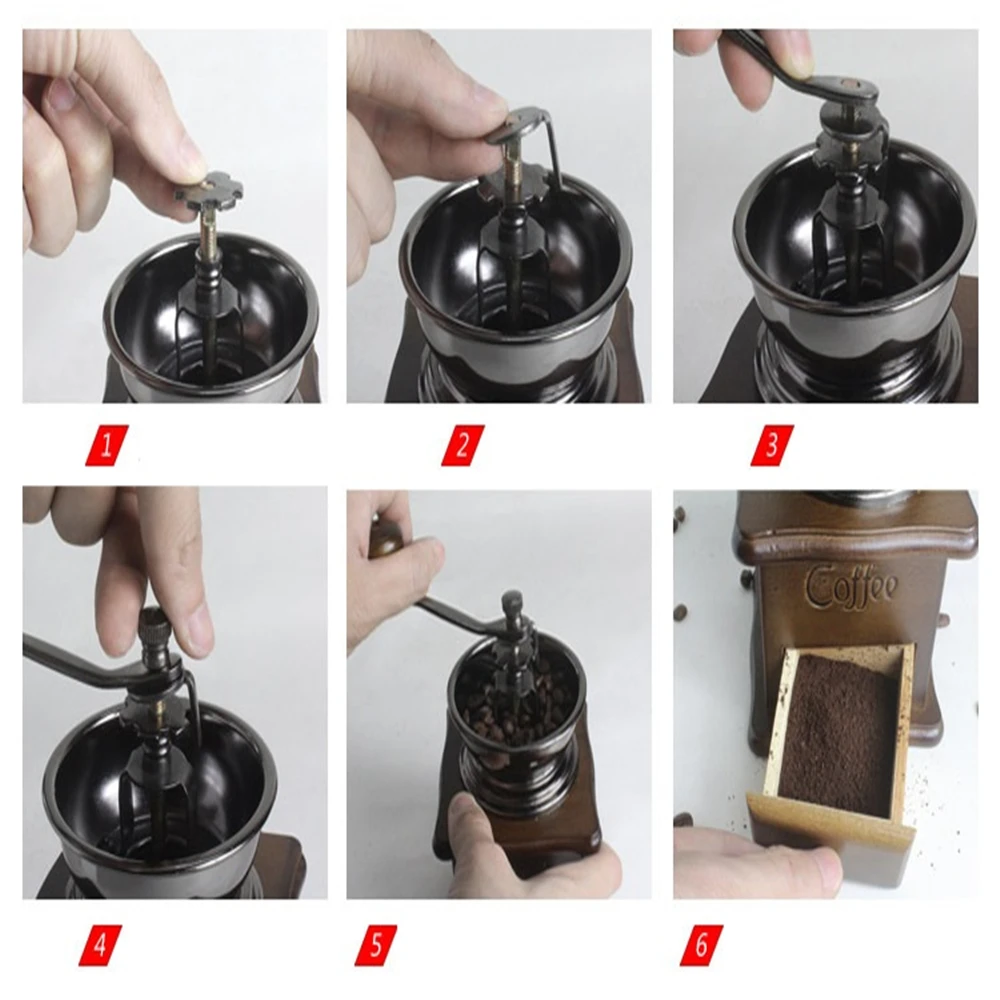 1
2
3
4
5
Coffee
6