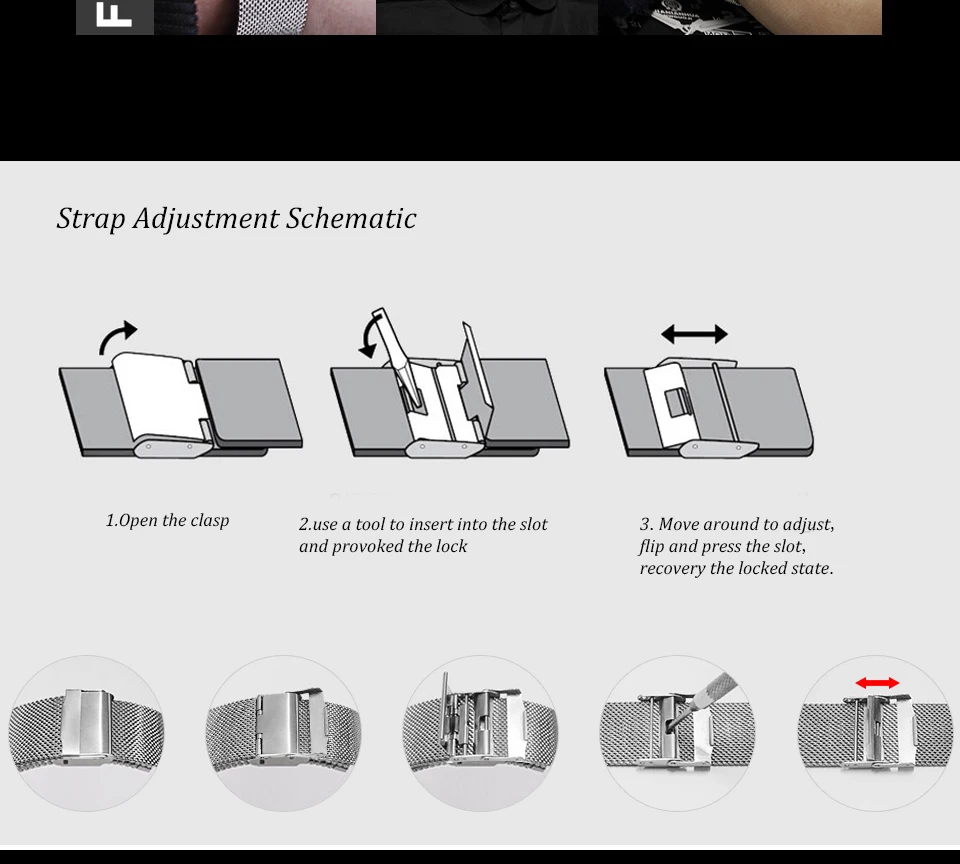 Strap Adjustment Schematic

1.Open the clasp

2.use a tool to insert into the slot and provoked the lock

3. Move around to adjust, flip and press the slot, recovery the locked state.