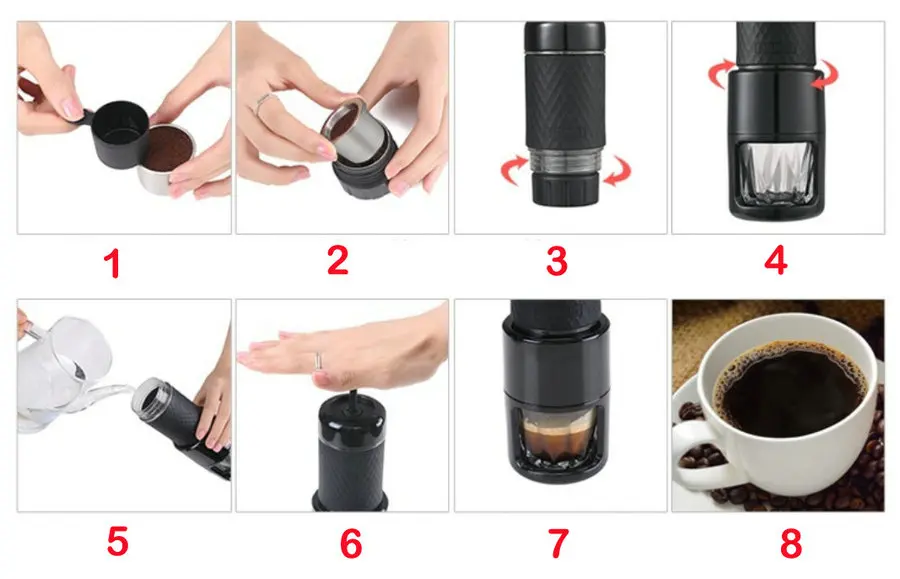 1
2
3
4
5
6
7
8