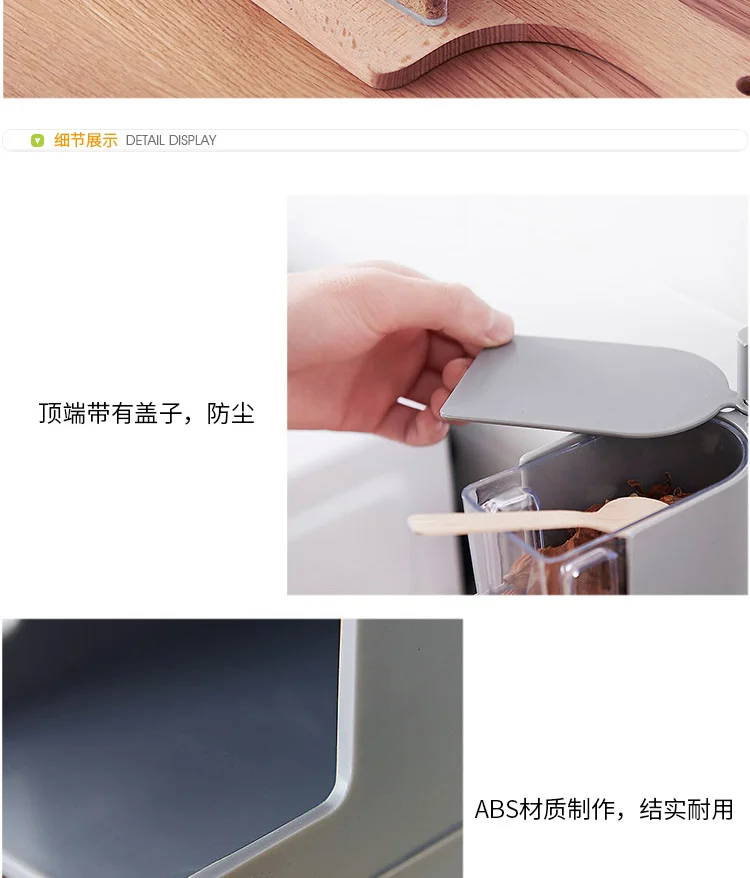 细节展示 DETAIL DISPLAY

顶端带有盖子，防尘

ABS材质制作，结实耐用