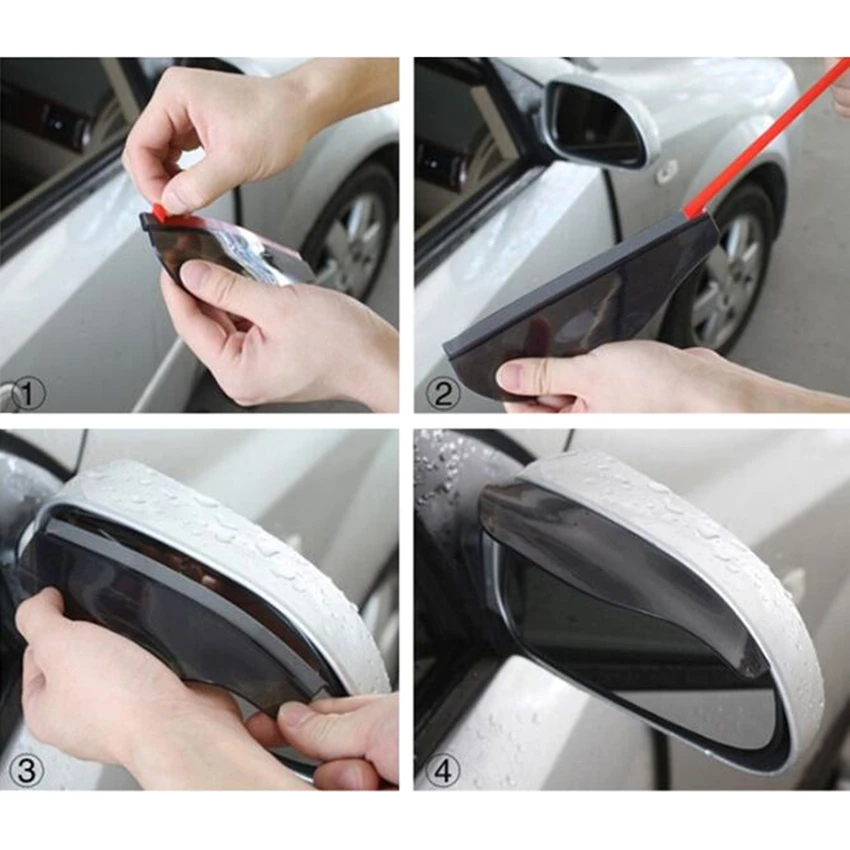 ①

②

③

④