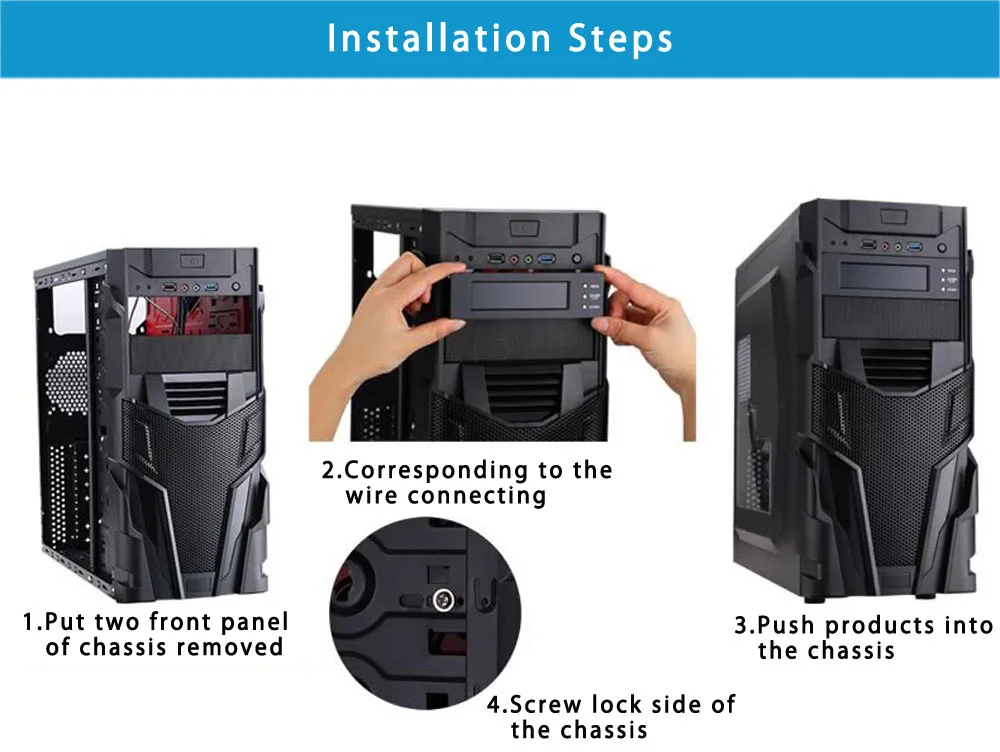 Installation Steps

1.Put two front panel of chassis removed

2.Corresponding to the wire connecting

3.Push products into the chassis

4.Screw lock side of the chassis