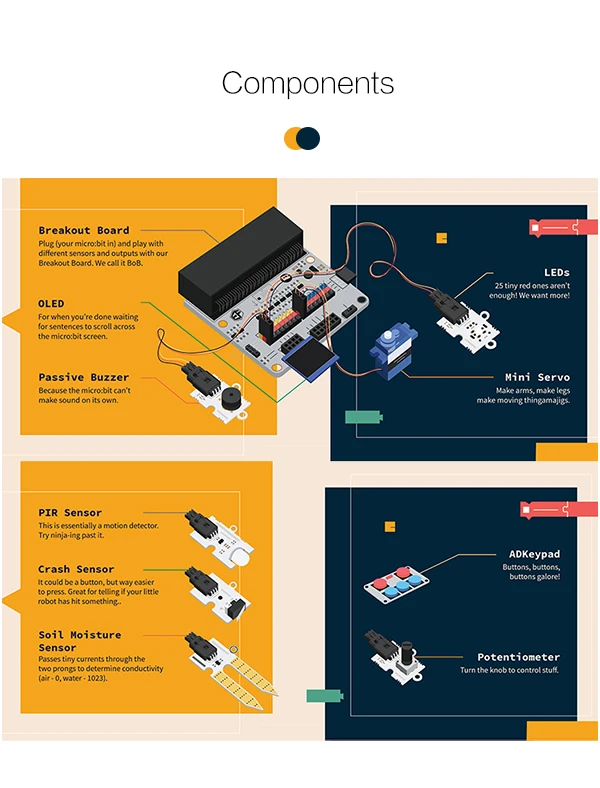 Components

Breakout Board
Plug (your micro:bit in) and play with different sensors and outputs with our Breakout Board. We call it BoB.

OLED
For when you're done waiting for sentences to scroll across the micro:bit screen.

Passive Buzzer
Because the micro:bit can't make sound on its own.

LEDs
25 tiny red ones aren't enough! We want more!

Mini Servo
Make arms, make legs make moving thingamajigs.

PIR Sensor
This is essentially a motion detector. Try ninja-ing past it.

Crash Sensor
It could be a button, but way easier to press. Great for telling if your little robot has hit something..

Soil Moisture Sensor
Passes tiny currents through the two prongs to determine conductivity (air - 0, water - 1023).

ADKeypad
Buttons, buttons, buttons galore!

Potentiometer
Turn the knob to control stuff.