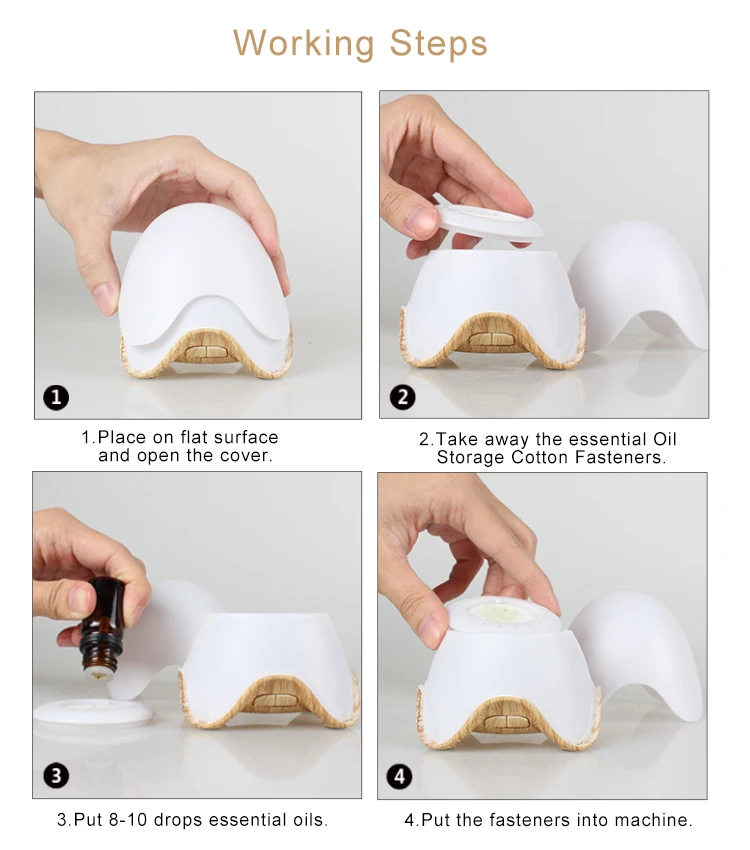 Working Steps

1

1.Place on flat surface and open the cover.

2

2.Take away the essential Oil Storage Cotton Fasteners.

3

3.Put 8-10 drops essential oils.

4

4.Put the fasteners into machine.