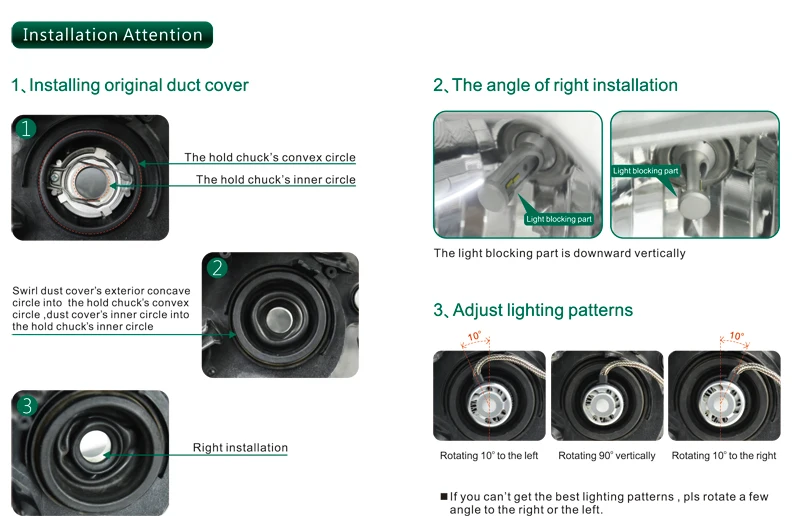 Installation Attention

1、Installing original duct cover

1

The hold chuck's convex circle

The hold chuck's inner circle

2

Swirl dust cover's exterior concave circle into the hold chuck's convex circle ,dust cover's inner circle into the hold chuck's inner circle

3

Right installation

2、The angle of right installation

Light blocking part

Light blocking part

The light blocking part is downward vertically

3、Adjust lighting patterns

10°

10°

Rotating 10° to the left

Rotating 90° vertically

Rotating 10° to the right

■ If you can't get the best lighting patterns , pls rotate a few angle to the right or the left.