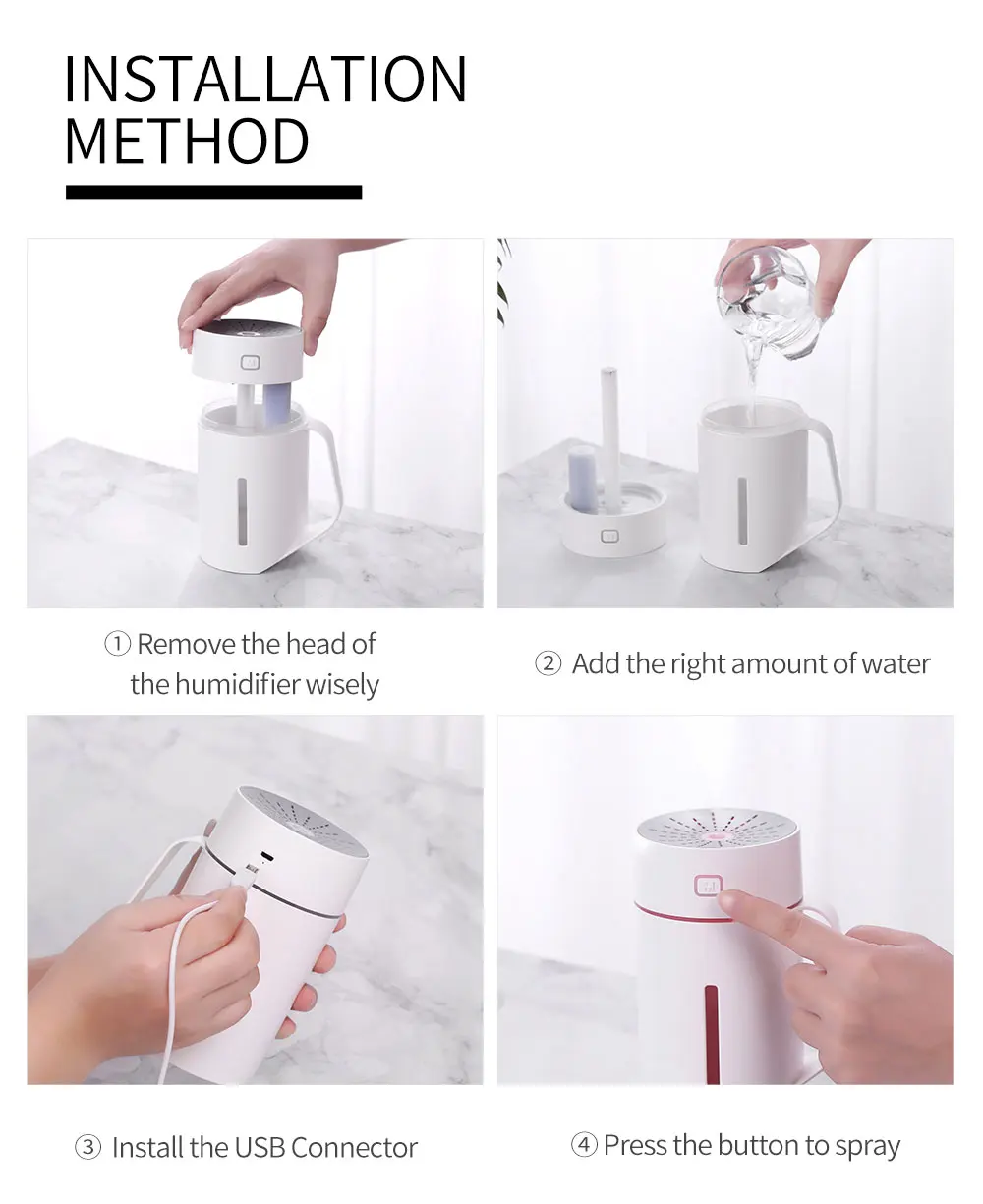 INSTALLATION METHOD

① Remove the head of the humidifier wisely

② Add the right amount of water

③ Install the USB Connector

④ Press the button to spray