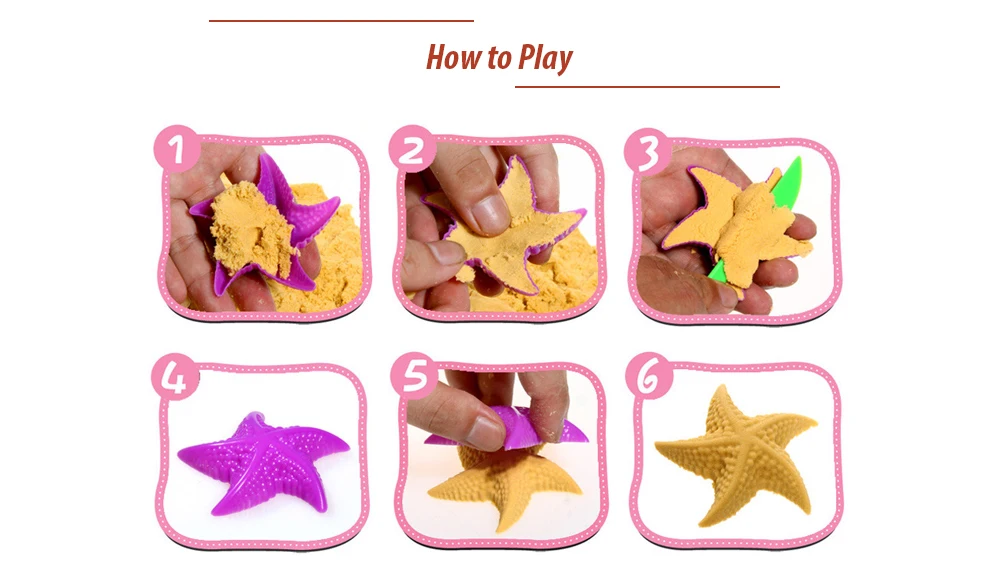 How to Play

1

2

3

4

5

6