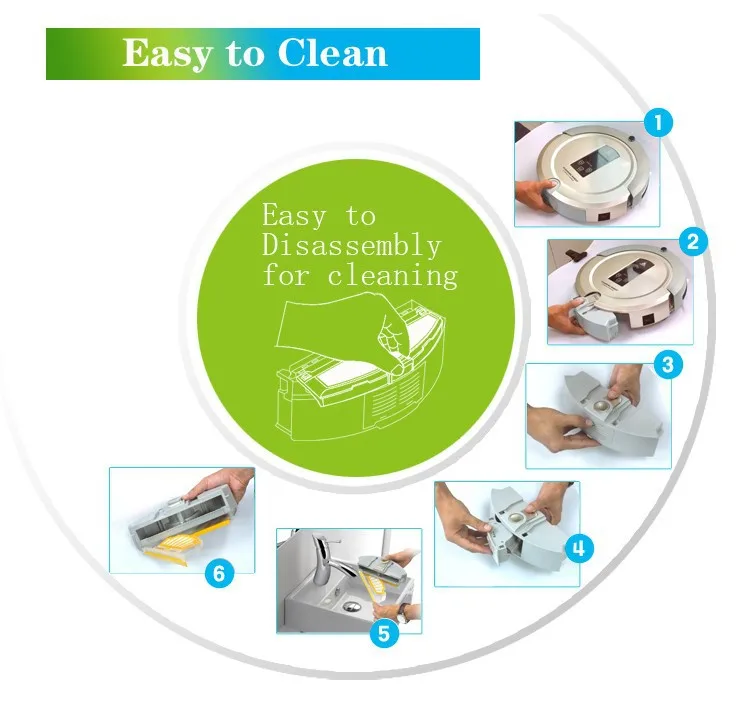 Easy to Clean

Easy to Disassembly for cleaning

1

2

3

4

5

6