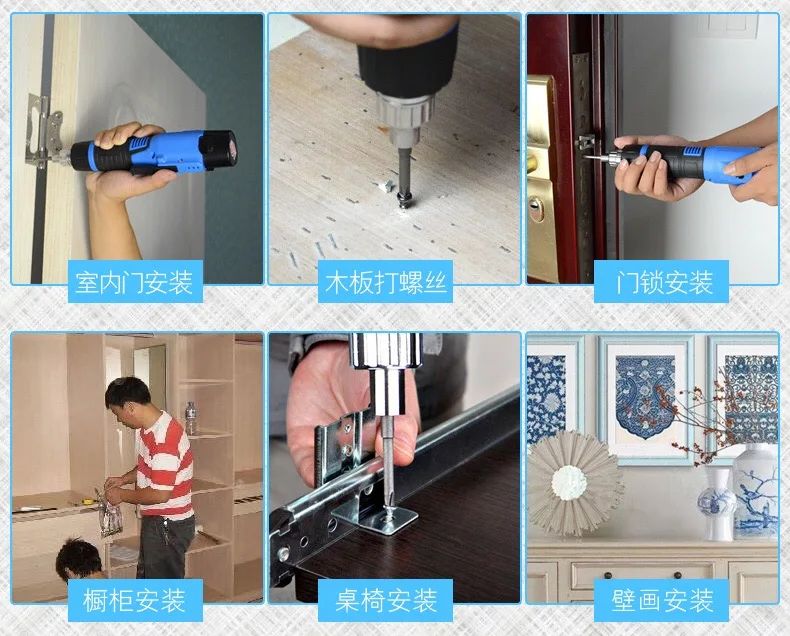 室内门安装

木板打螺丝

门锁安装

橱柜安装

桌椅安装

壁画安装