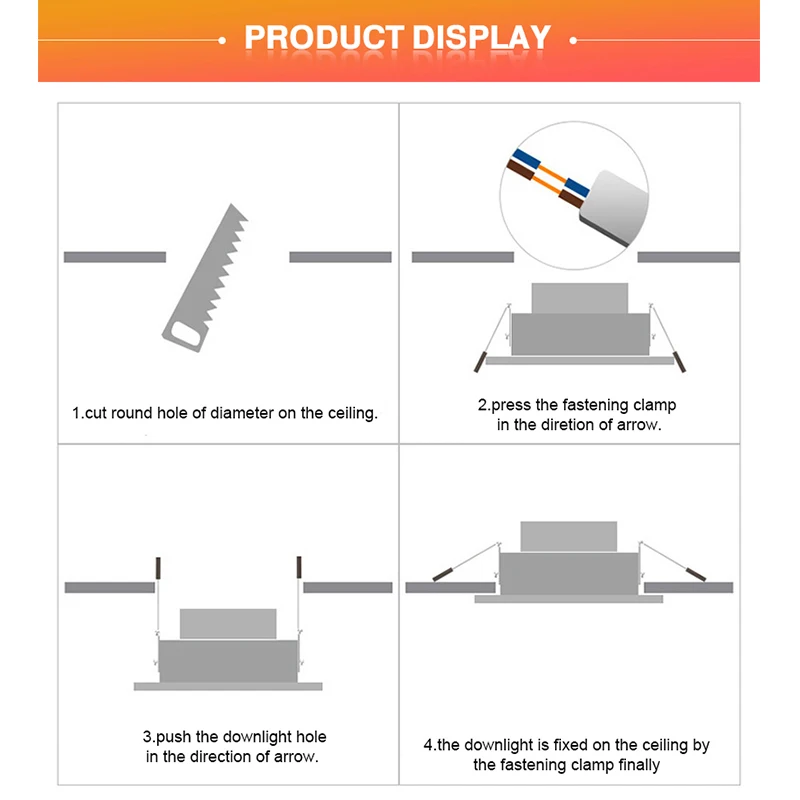 PRODUCT DISPLAY

1.cut round hole of diameter on the ceiling.

2.press the fastening clamp in the diretion of arrow.

3.push the downlight hole in the direction of arrow.

4.the downlight is fixed on the ceiling by the fastening clamp finally