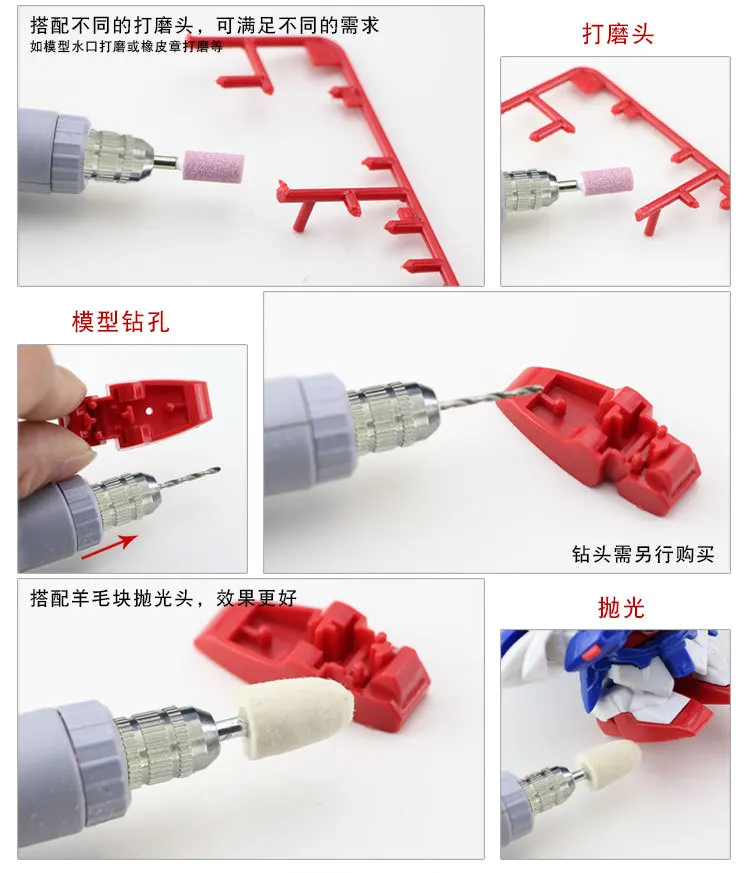 搭配不同的打磨头，可满足不同的需求
如模型水口打磨或橡皮章打磨等

打磨头

模型钻孔

钻头需另行购买

搭配羊毛块抛光头，效果更好

抛光