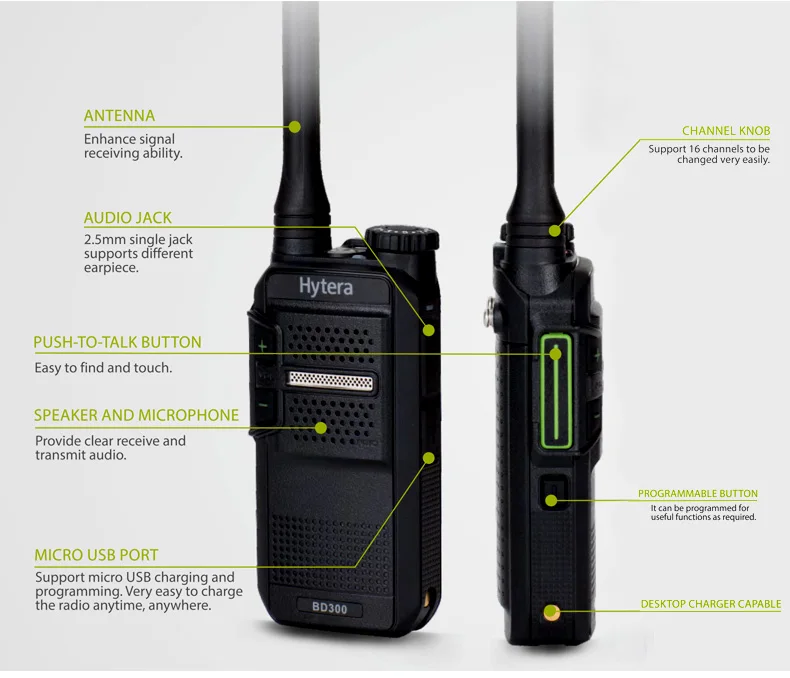 ANTENNA
Enhance signal receiving ability.

AUDIO JACK
2.5mm single jack supports different earpiece.

PUSH-TO-TALK BUTTON
Easy to find and touch.

SPEAKER AND MICROPHONE
Provide clear receive and transmit audio.

MICRO USB PORT
Support micro USB charging and programming. Very easy to charge the radio anytime, anywhere.

Hytera

BD300

CHANNEL KNOB
Support 16 channels to be changed very easily.

PROGRAMMABLE BUTTON
It can be programmed for useful functions as required.

DESKTOP CHARGER CAPABLE