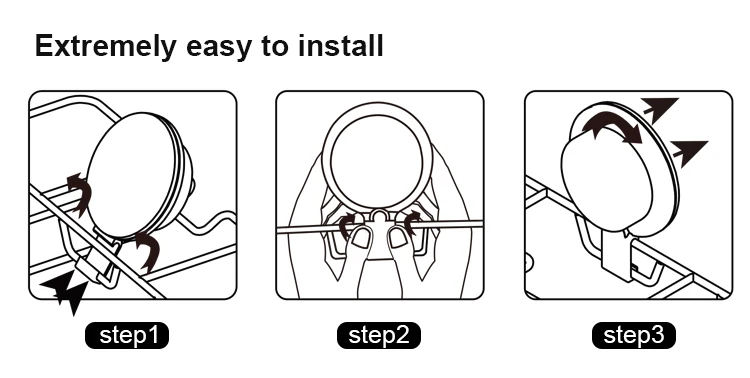 Extremely easy to install

step1

step2

step3