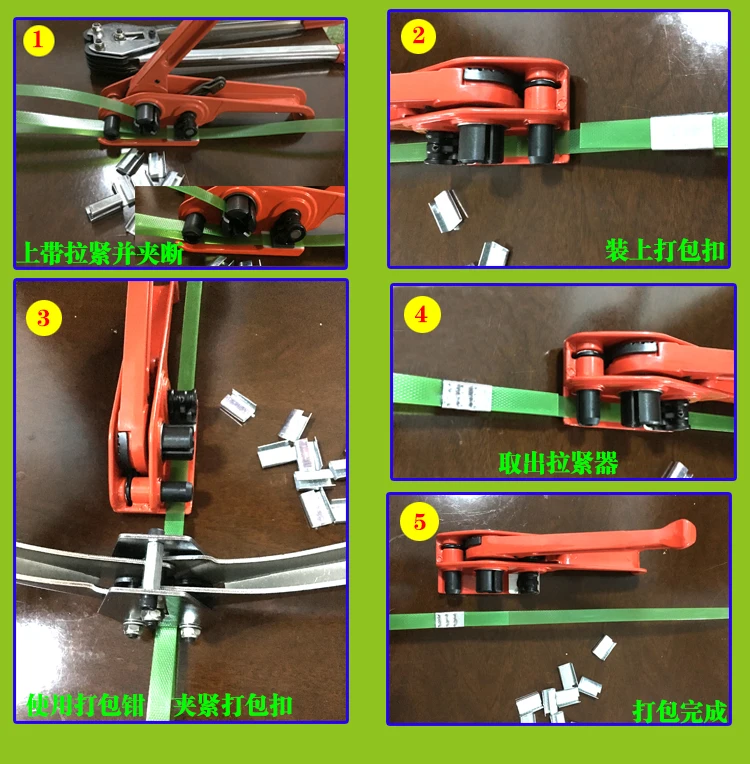 1

上带拉紧并夹断

2

装上打包扣

3

使用打包钳 夹紧打包扣

4

取出拉紧器

5

打包完成