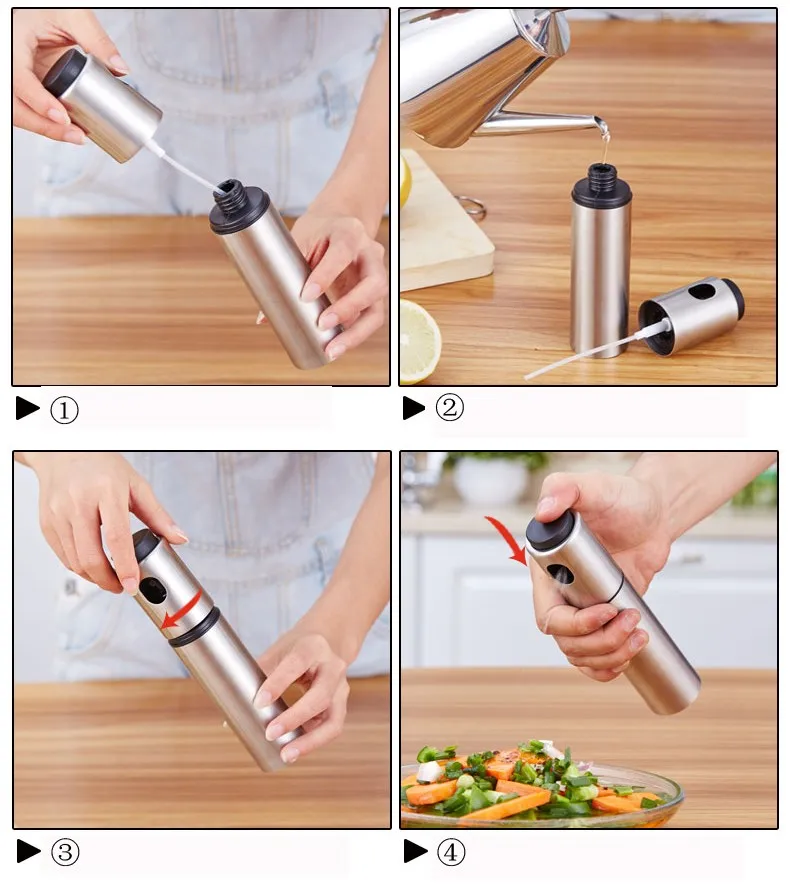 ▶ ①

▶ ②

▶ ③

▶ ④