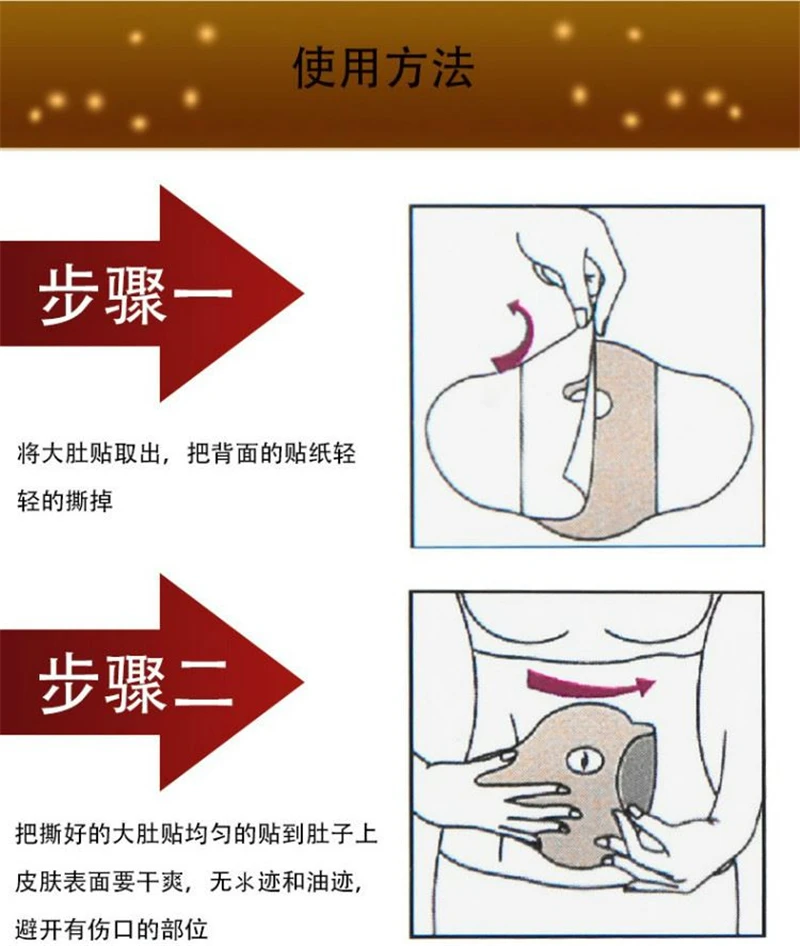 使用方法

步骤一

将大肚贴取出，把背面的贴纸轻轻的撕掉

步骤二

把撕好的大肚贴均匀的贴到肚子上皮肤表面要干爽，无水迹和油迹，避开有伤口的部位