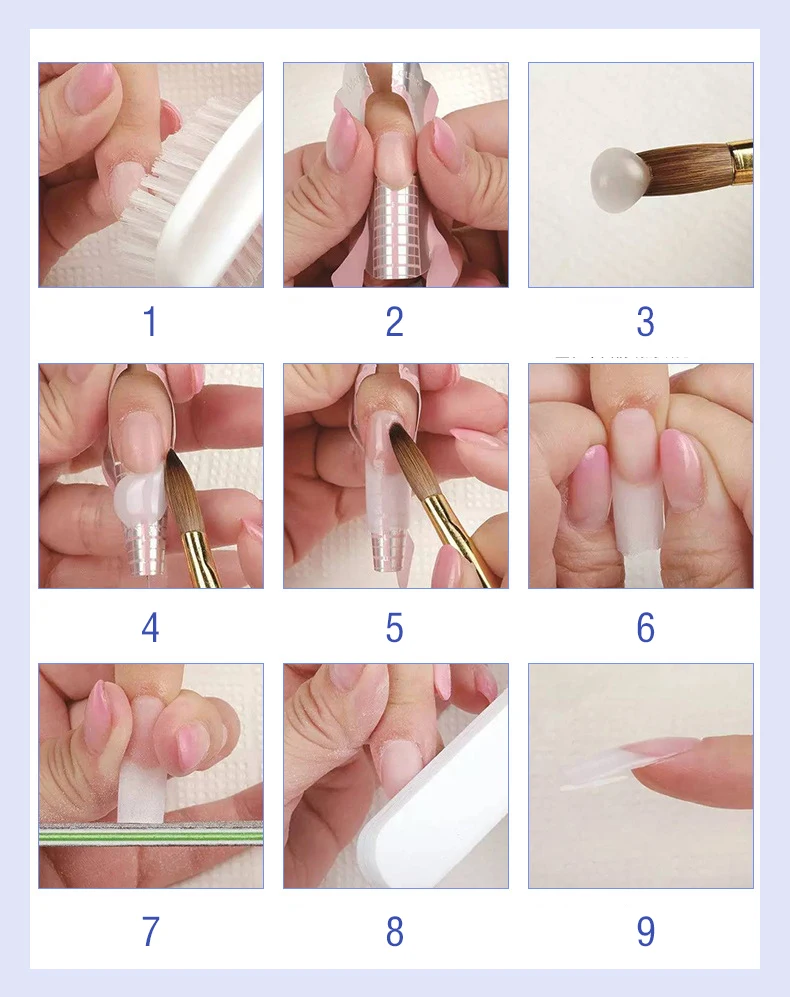 1

2

3

4

5

6

7

8

9