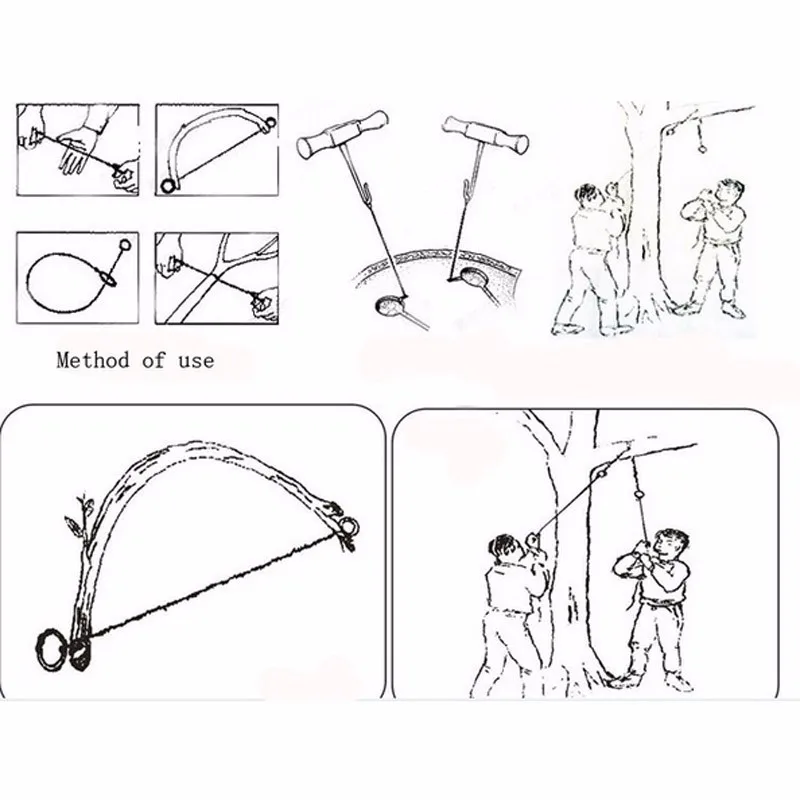 Method of use