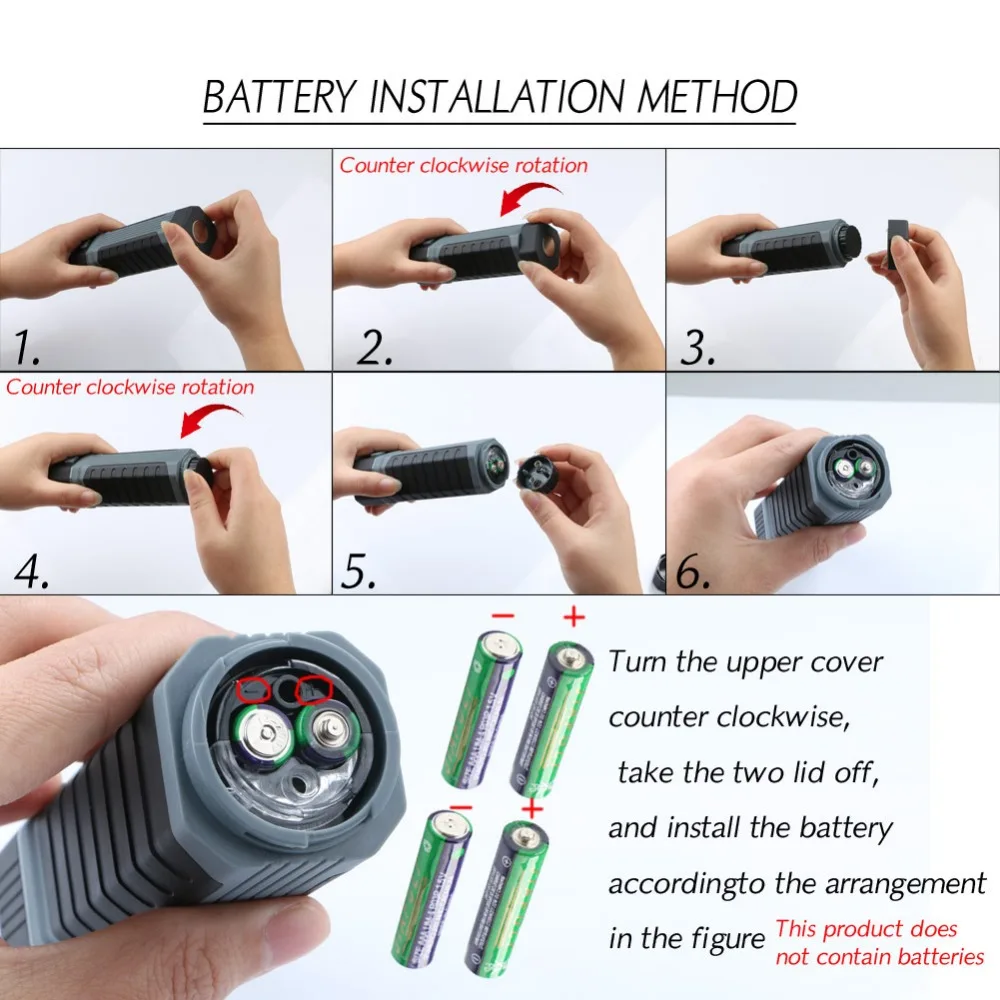 BATTERY INSTALLATION METHOD

1.

Counter clockwise rotation

2.

3.

Counter clockwise rotation

4.

5.

6.

− +

− +

Turn the upper cover counter clockwise, take the two lid off, and install the battery accordingto the arrangement in the figure

This product does not contain batteries