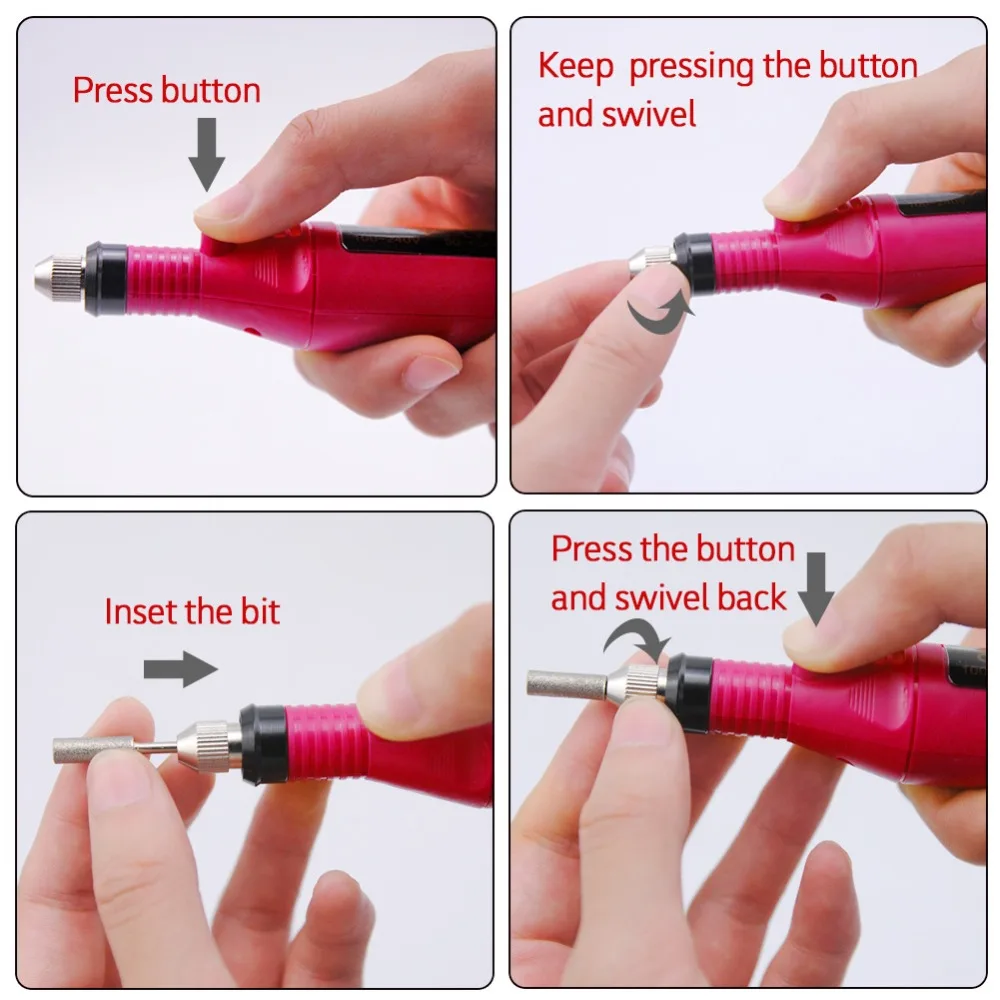 Press button

Keep pressing the button and swivel

Inset the bit

Press the button and swivel back