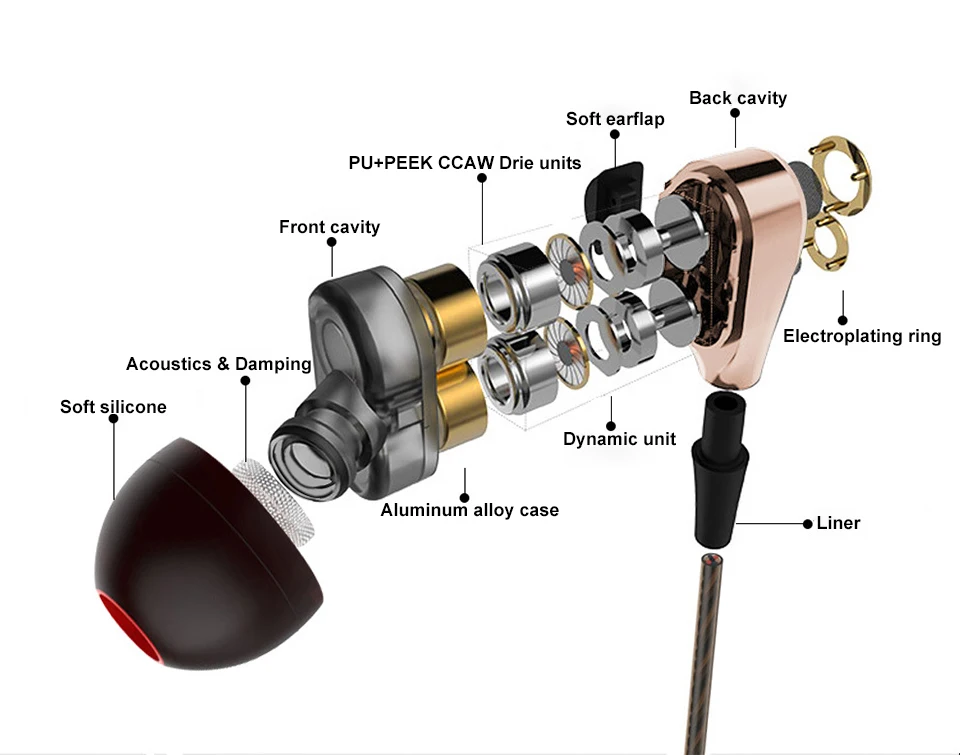 Back cavity

Soft earflap

PU+PEEK CCAW Drie units

Front cavity

Electroplating ring

Acoustics & Damping

Soft silicone

Dynamic unit

Aluminum alloy case

Liner