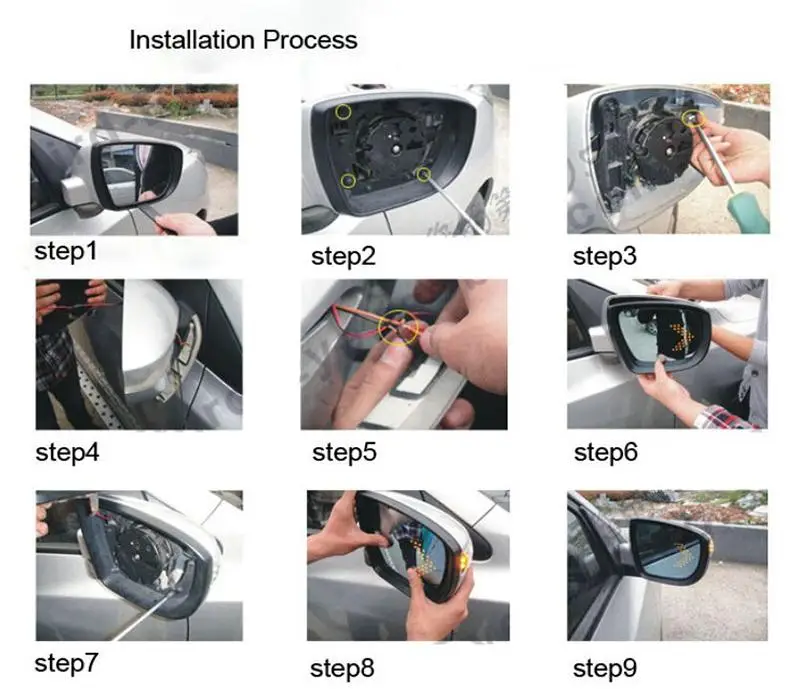 Installation Process

step1

step2

step3

step4

step5

step6

step7

step8

step9