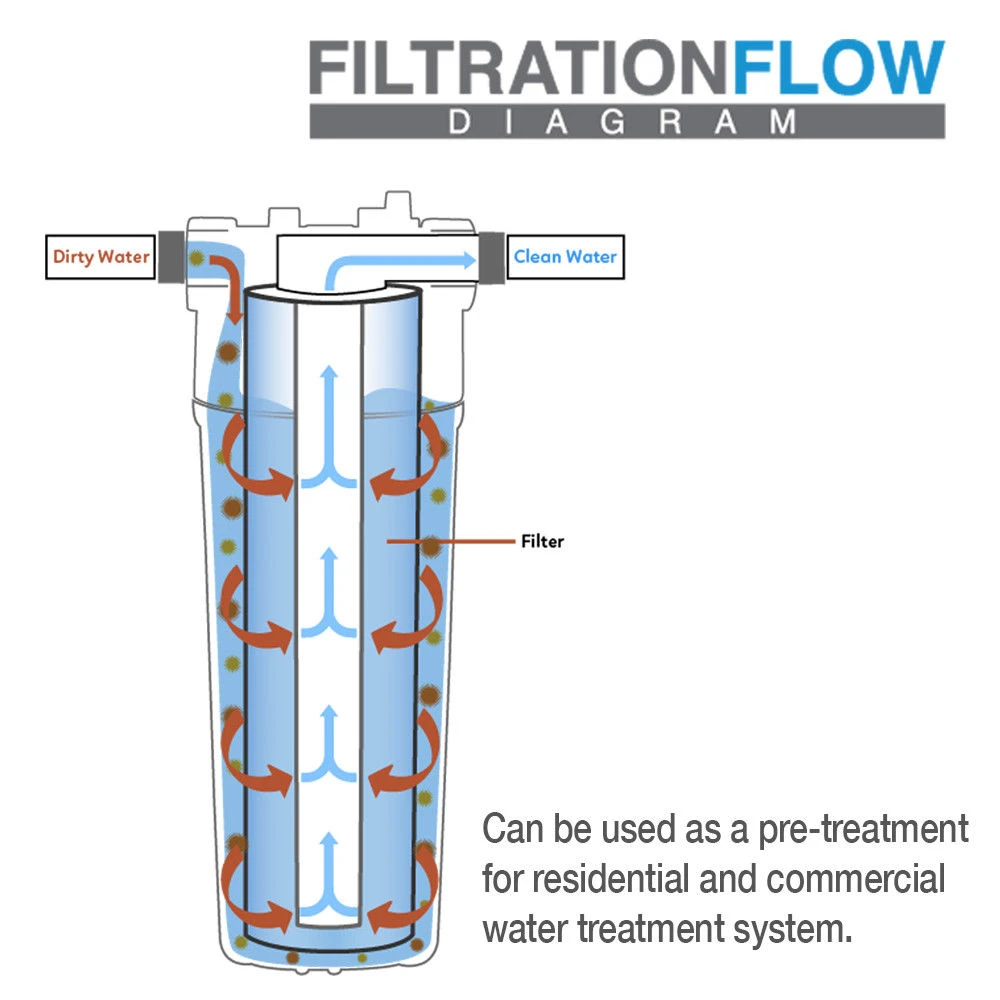 FILTRATIONFLOW
DIAGRAM

Dirty Water

Clean Water

Filter

Can be used as a pre-treatment for residential and commercial water treatment system.