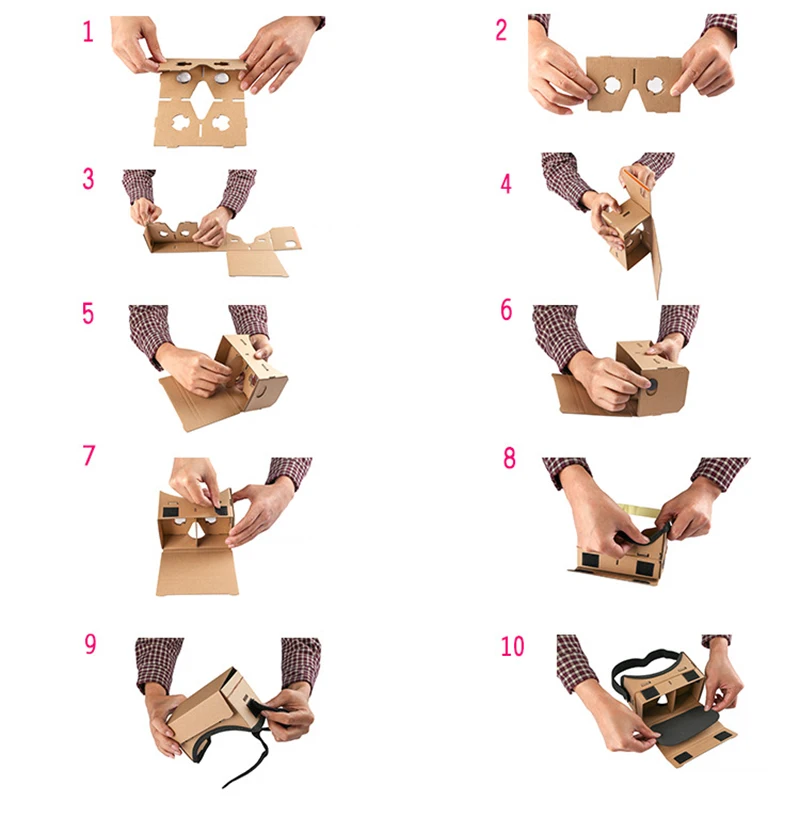 1

2

3

4

5

6

7

8

9

10