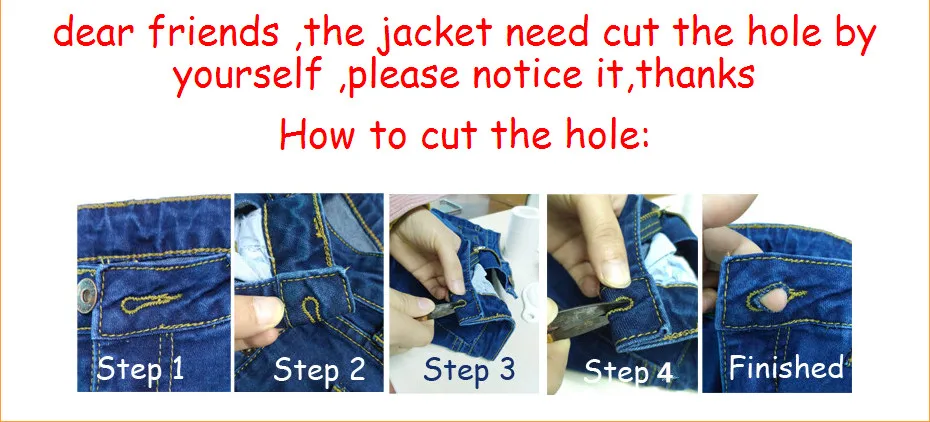 dear friends ,the jacket need cut the hole by yourself ,please notice it,thanks

How to cut the hole:

Step 1

Step 2

Step 3

Step 4

Finished