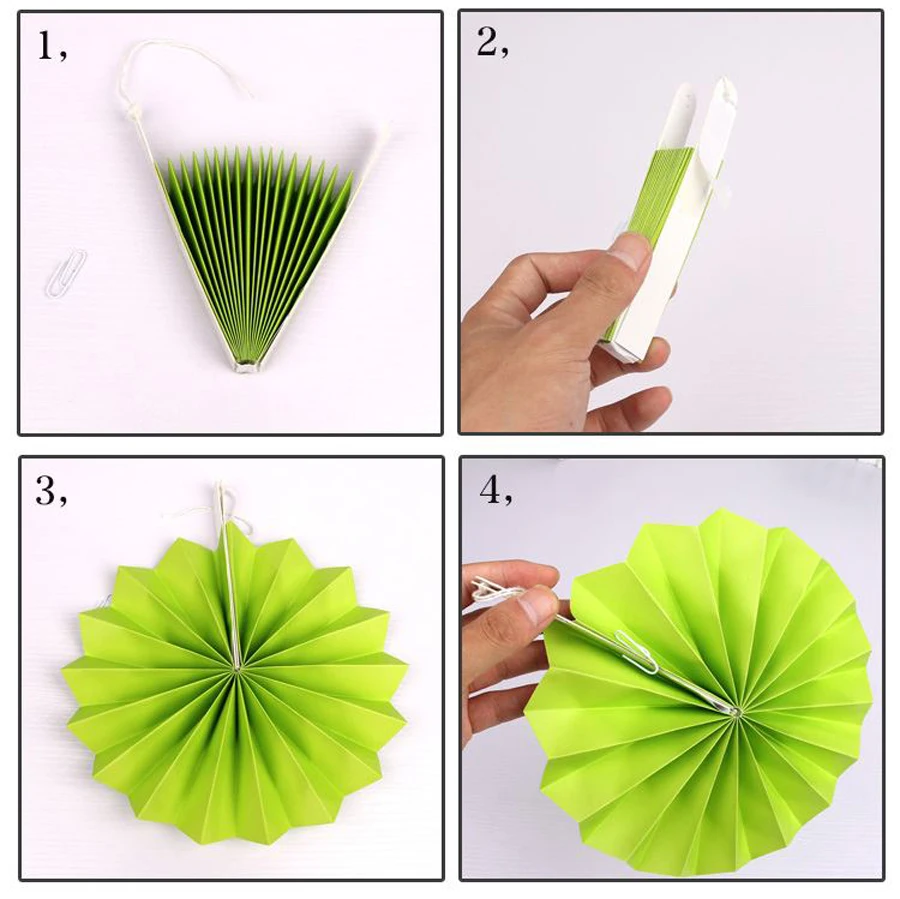 1,

2,

3,

4,