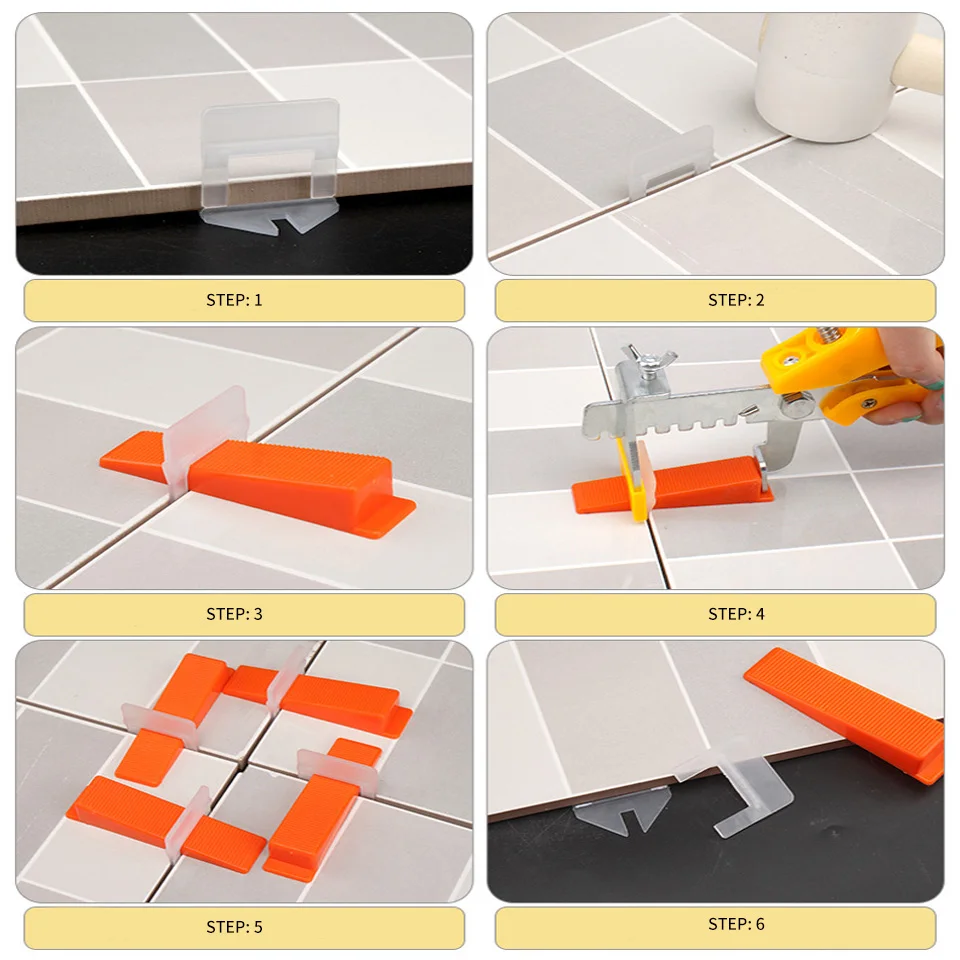 STEP: 1

STEP: 2

STEP: 3

STEP: 4

STEP: 5

STEP: 6