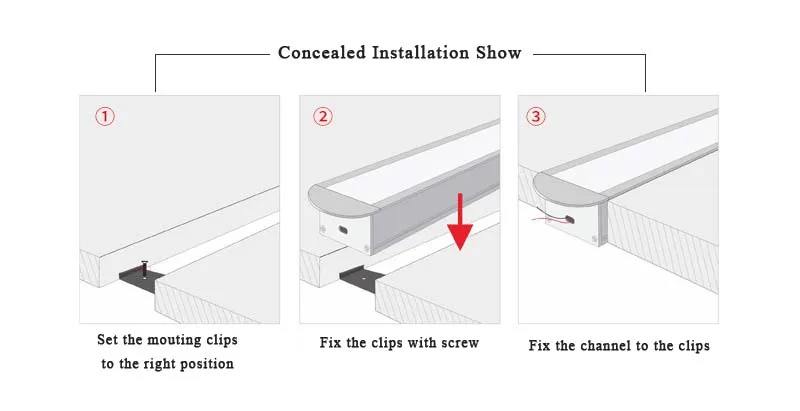 Concealed Installation Show

①

Set the mouting clips to the right position

②

Fix the clips with screw

③

Fix the channel to the clips