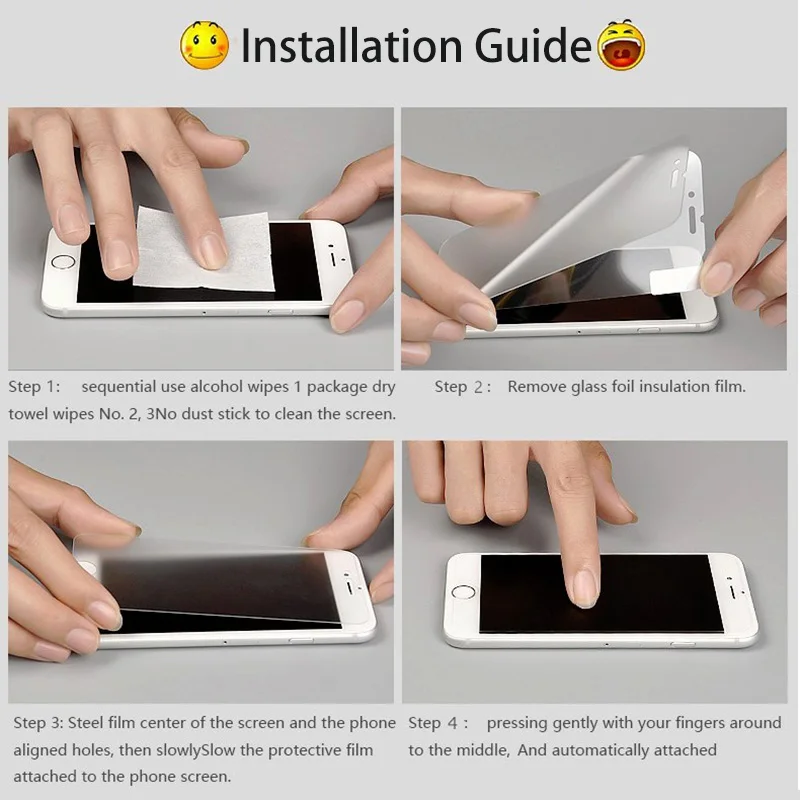 Installation Guide

Step 1: sequential use alcohol wipes 1 package dry towel wipes No. 2, 3No dust stick to clean the screen.

Step 2: Remove glass foil insulation film.

Step 3: Steel film center of the screen and the phone aligned holes, then slowlySlow the protective film attached to the phone screen.

Step 4: pressing gently with your fingers around to the middle, And automatically attached