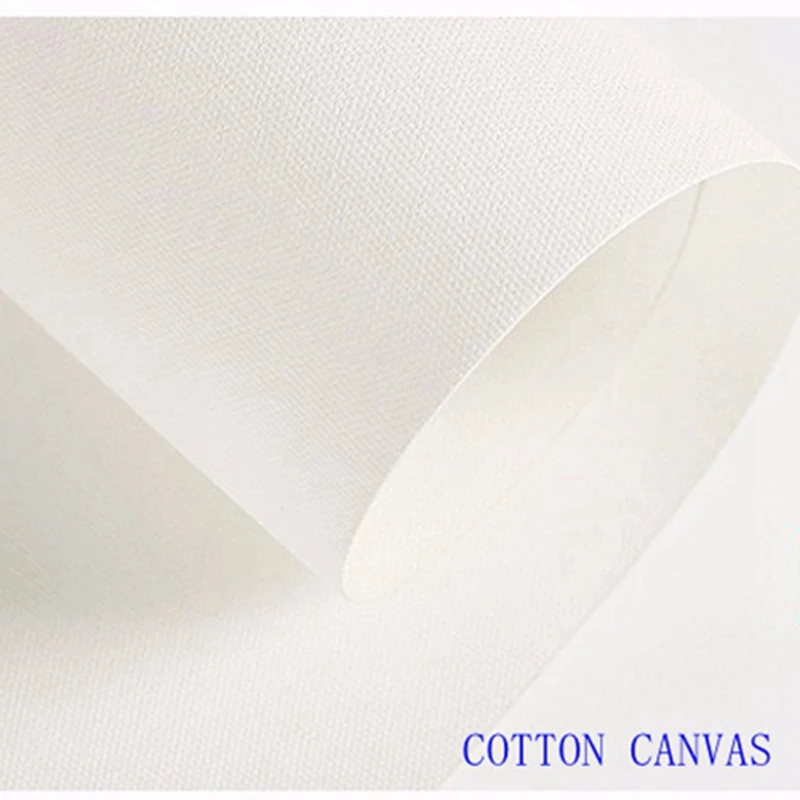 COTTON CANVAS