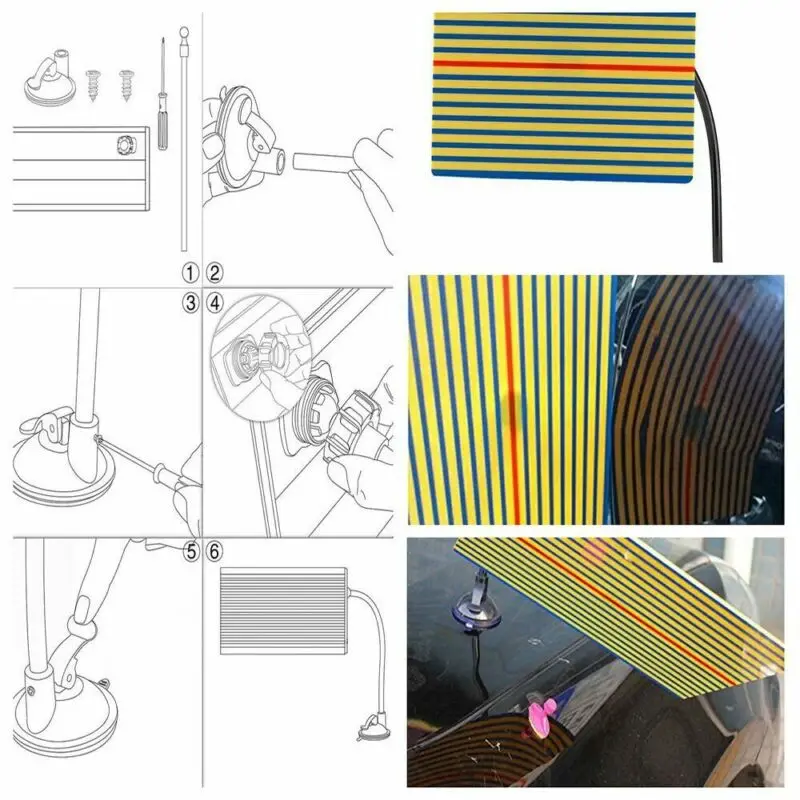 ①
②
③
④
⑤
⑥