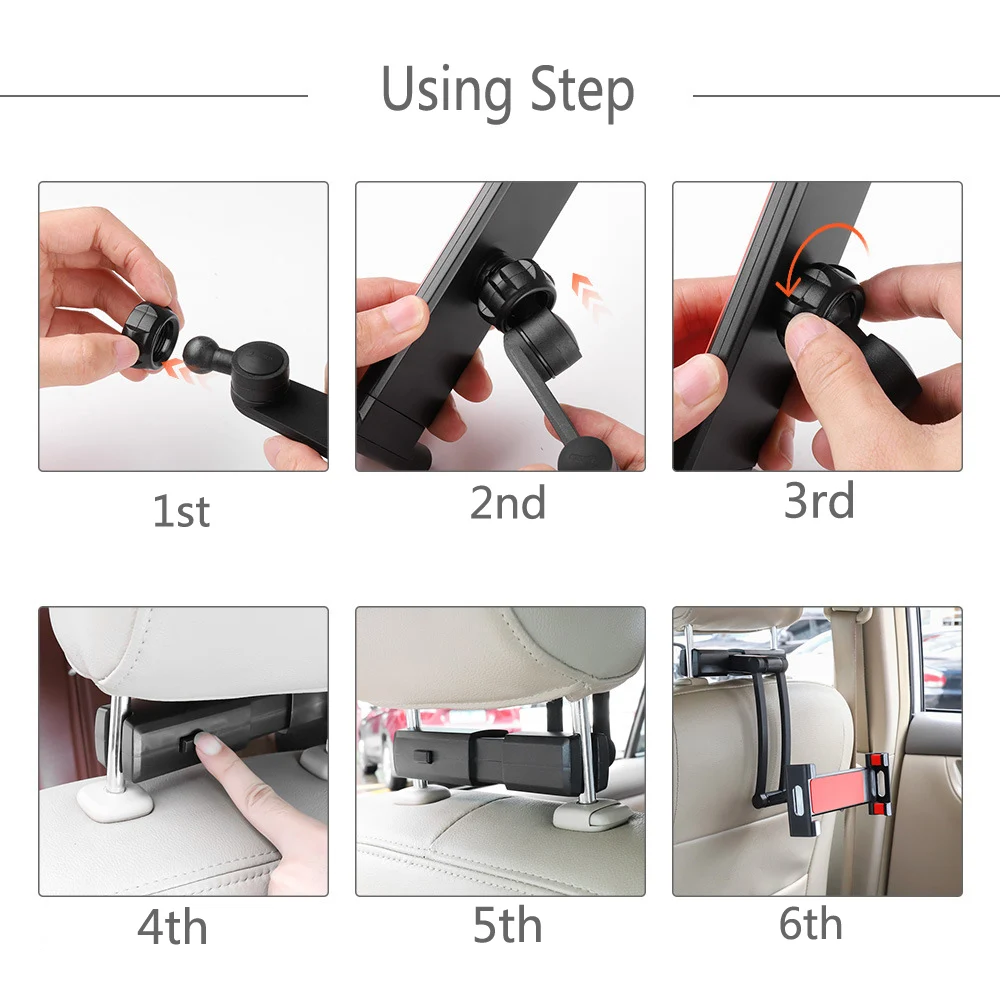 Using Step

1st

2nd

3rd

4th

5th

6th