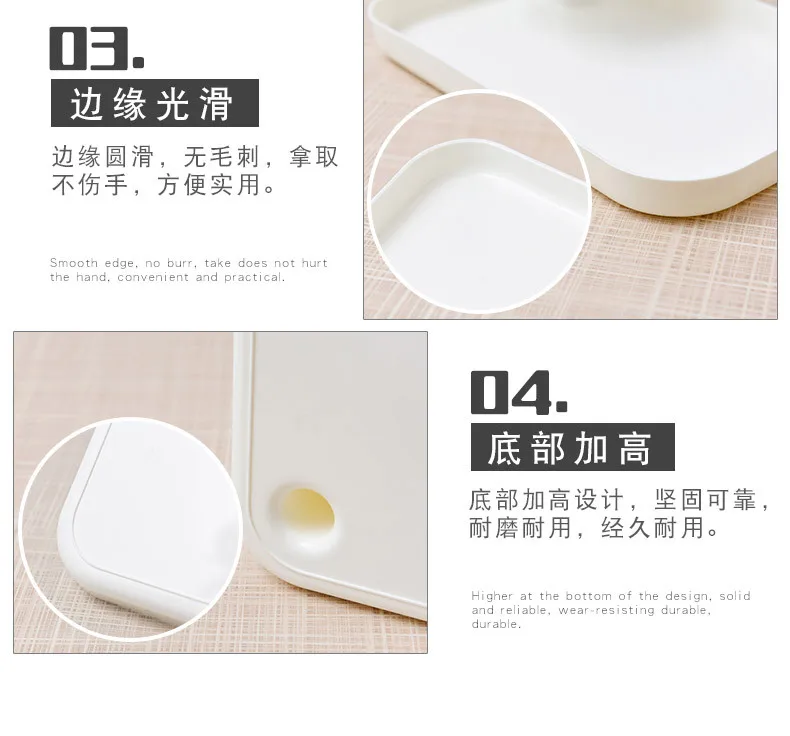 03.

边缘光滑

边缘圆滑，无毛刺，拿取不伤手，方便实用。

Smooth edge, no burr, take does not hurt the hand, convenient and practical.

04.

底部加高

底部加高设计，坚固可靠，耐磨耐用，经久耐用。

Higher at the bottom of the design, solid and reliable, wear-resisting durable, durable.